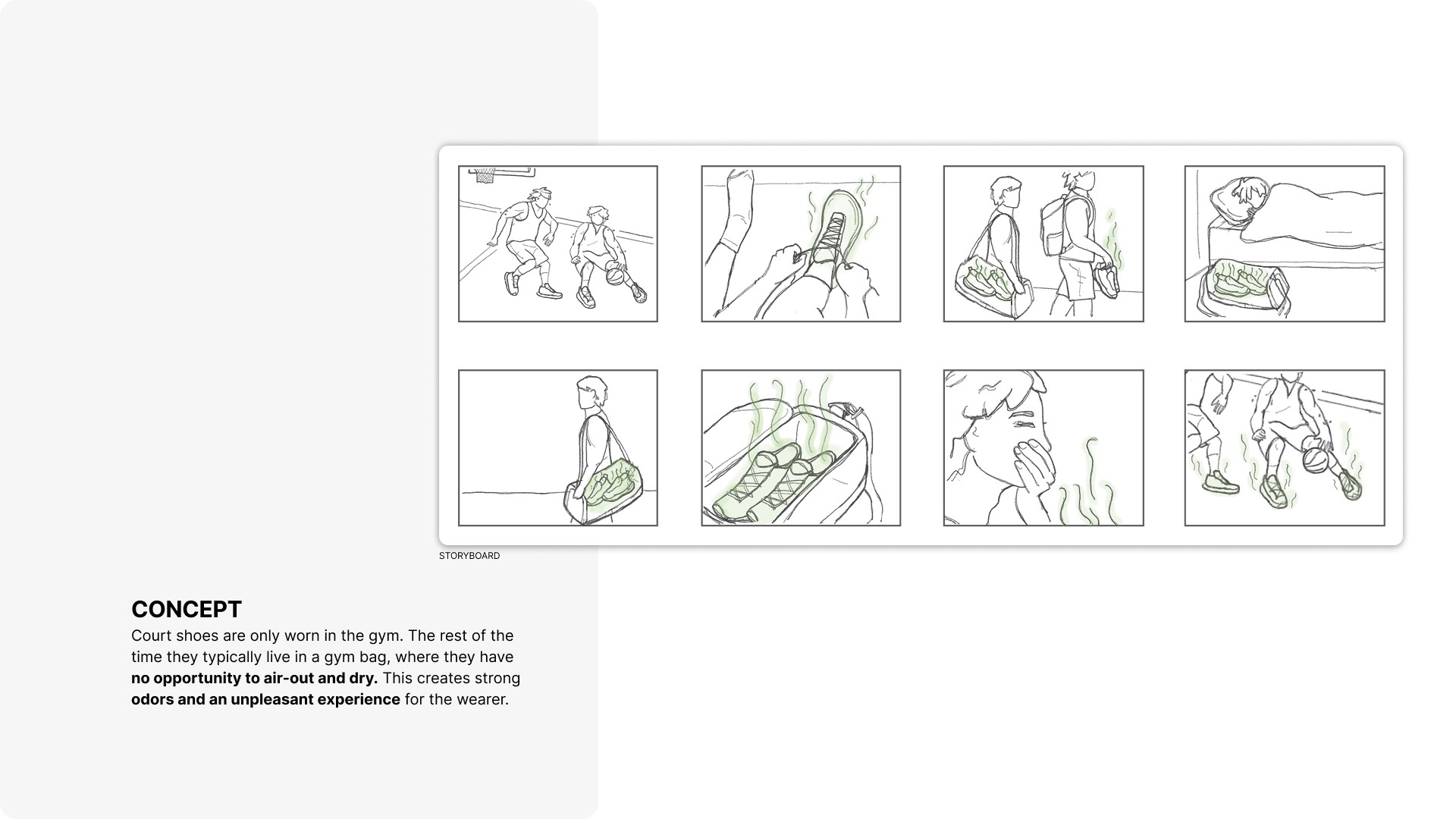 STORYBOARD

CONCEPT

Court shoes are only worn in the gym. The rest of the time they typically live in a gym bag, where they have no opportunity to air-out and dry. This creates strong odors and an unpleasant experience for the wearer.