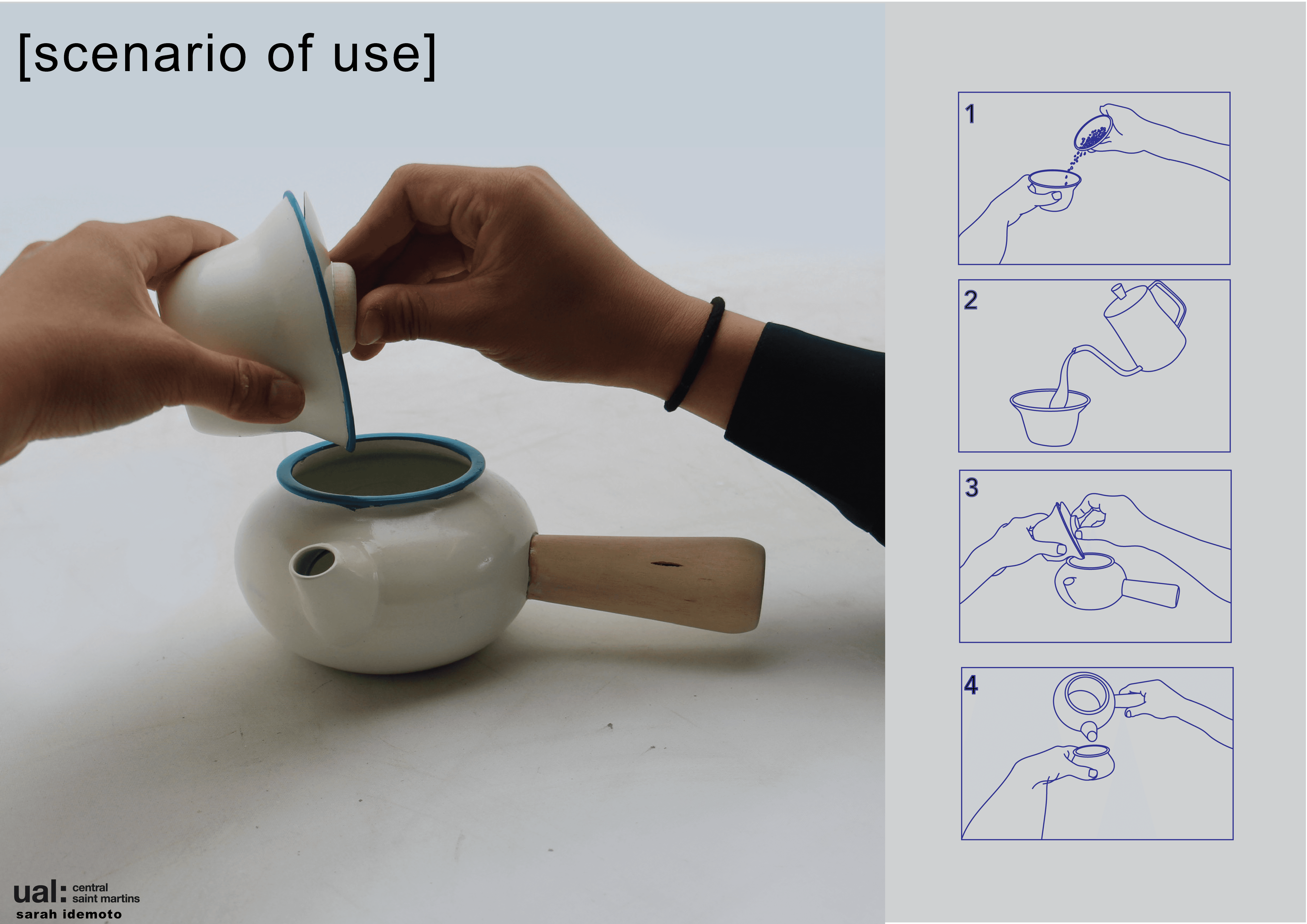 [scenario of use]

1

2

3

4

ual: central saint martins
sarah idemoto