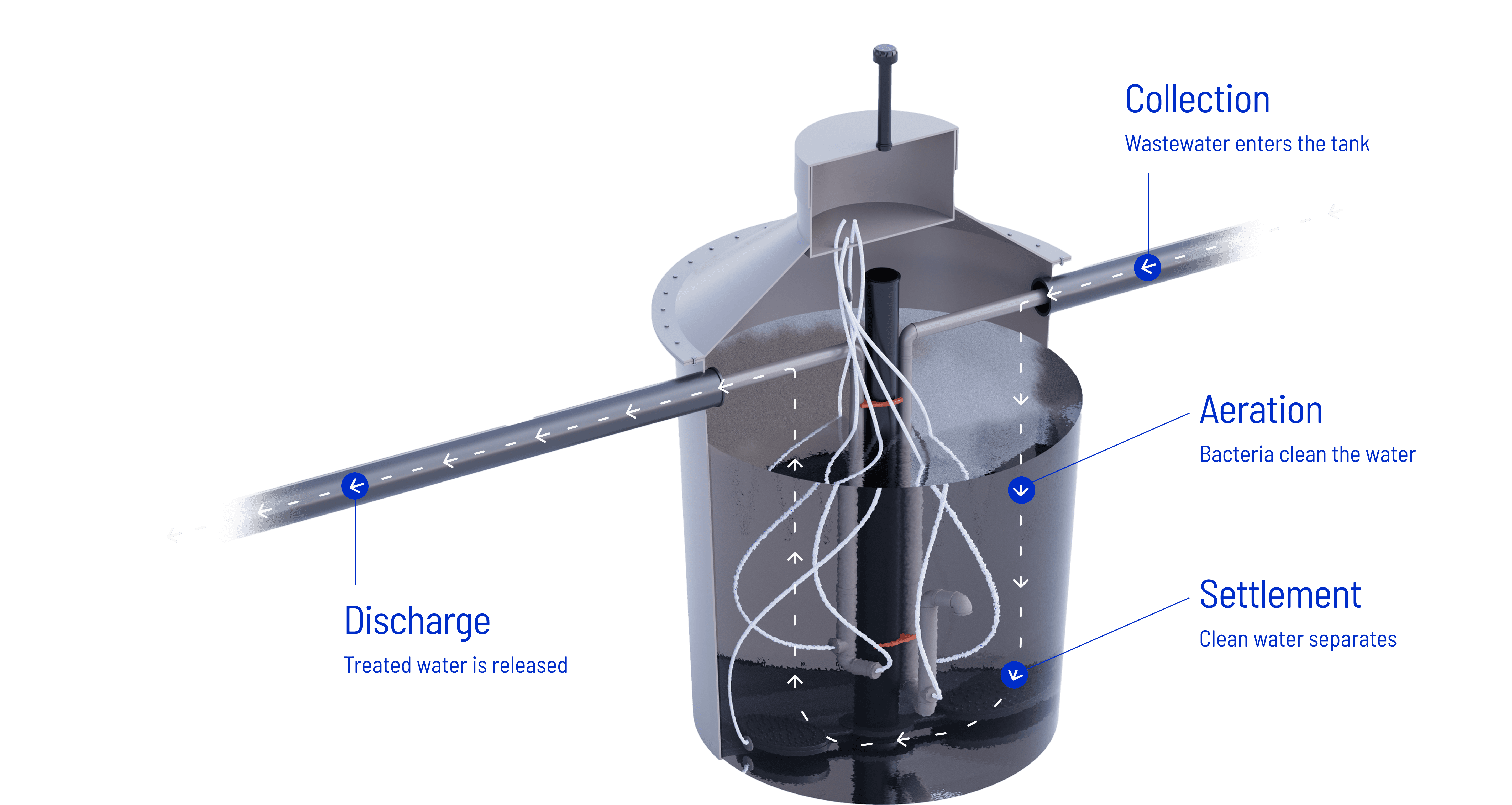 Collection

Wastewater enters the tank

Aeration

Bacteria clean the water

Settlement

Clean water separates

Discharge

Treated water is released