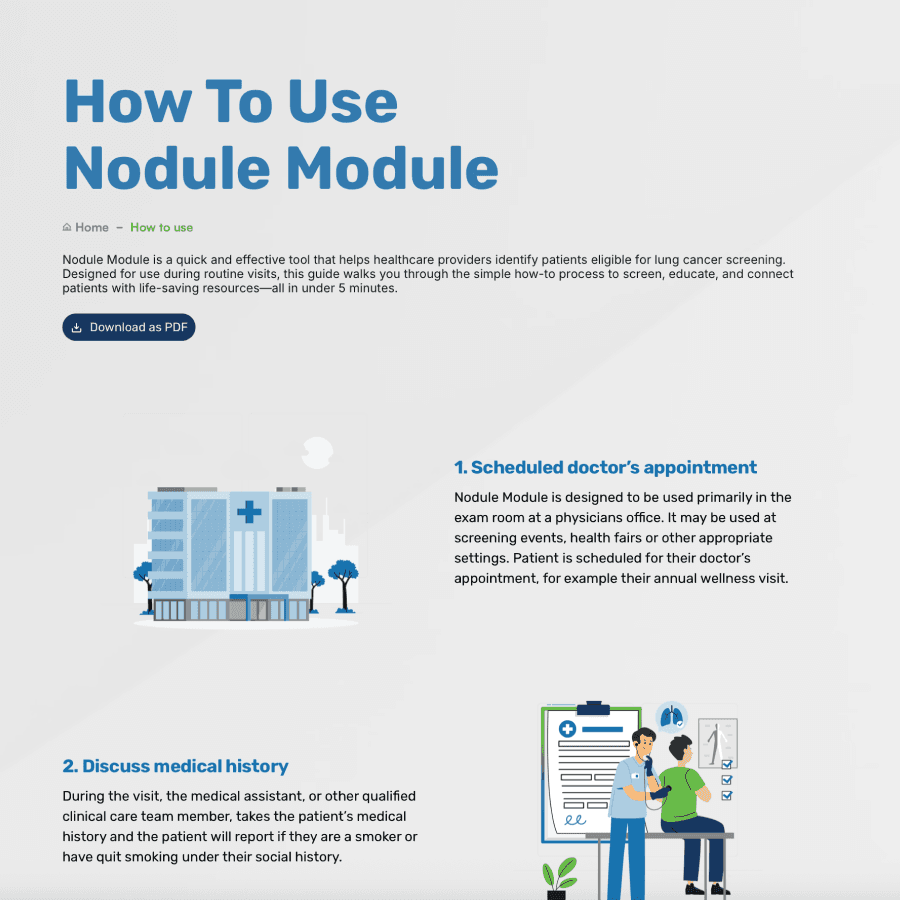 How To Use Nodule Module

Home – How to use

Nodule Module is a quick and effective tool that helps healthcare providers identify patients eligible for lung cancer screening. Designed for use during routine visits, this guide walks you through the simple how-to process to screen, educate, and connect patients with life-saving resources—all in under 5 minutes.

Download as PDF

1. Scheduled doctor's appointment

Nodule Module is designed to be used primarily in the exam room at a physicians office. It may be used at screening events, health fairs or other appropriate settings. Patient is scheduled for their doctor's appointment, for example their annual wellness visit.

2. Discuss medical history

During the visit, the medical assistant, or other qualified clinical care team member, takes the patient's medical history and the patient will report if they are a smoker or have quit smoking under their social history.