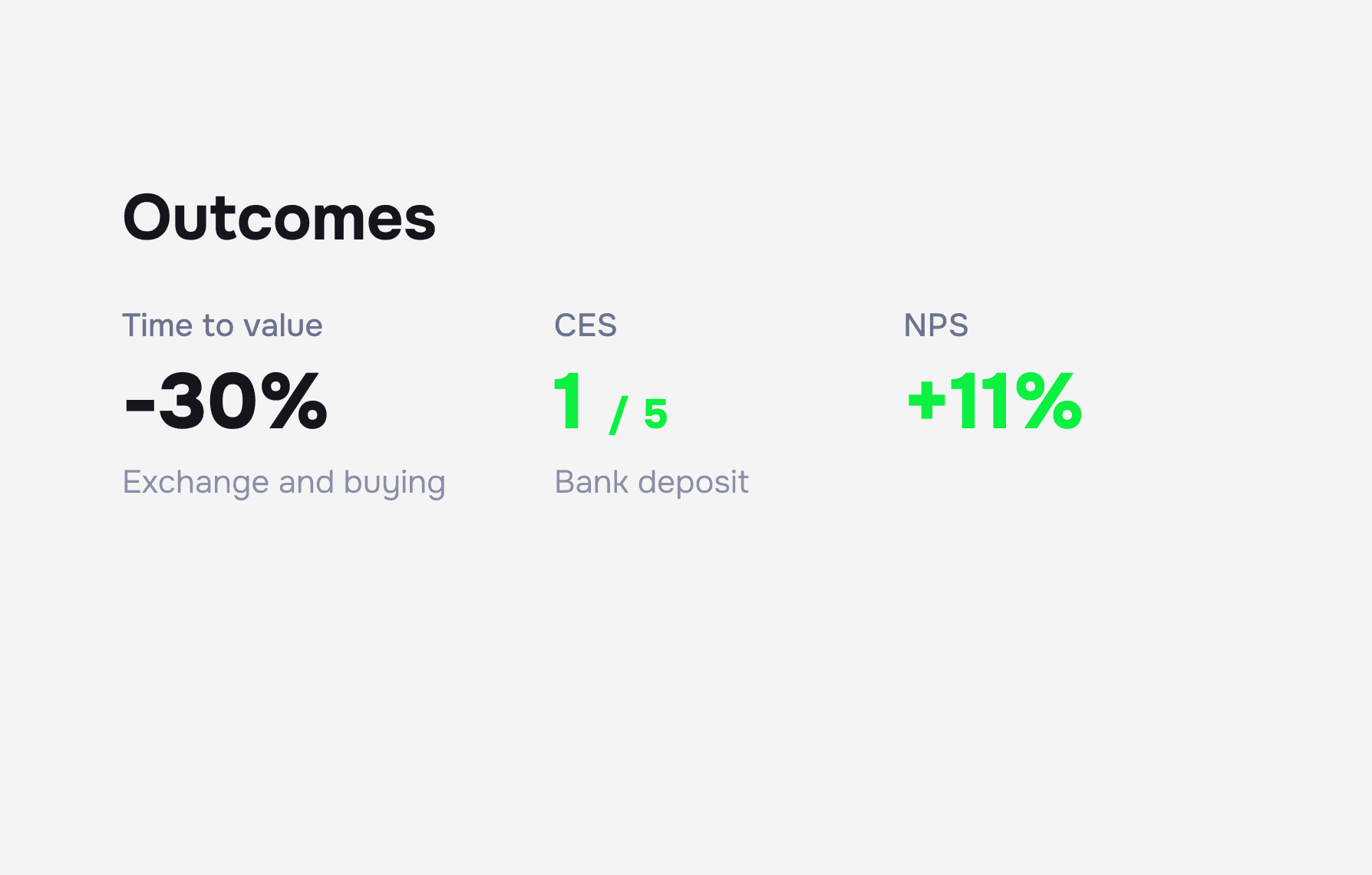 Outcomes

Time to value

-30%

Exchange and buying

CES

1 / 5

Bank deposit

NPS

+11%