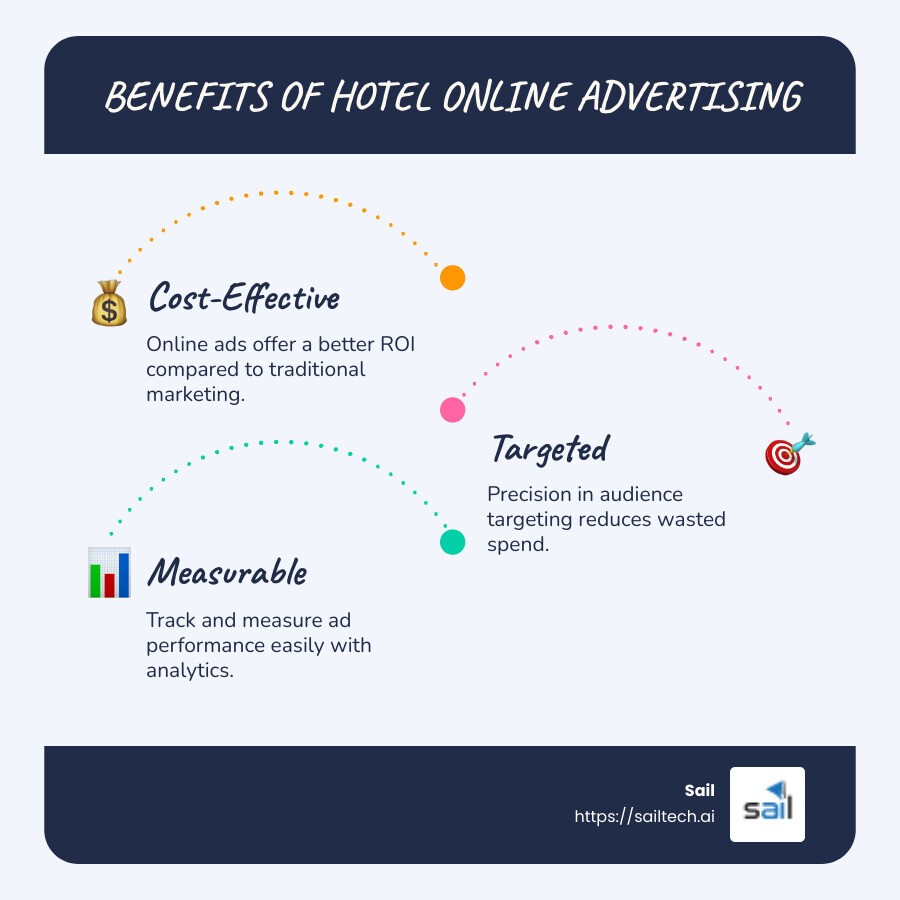 BENEFITS OF HOTEL ONLINE ADVERTISING

Cost-Effective

Online ads offer a better ROI compared to traditional marketing.

Targeted

Precision in audience targeting reduces wasted spend.

Measurable

Track and measure ad performance easily with analytics.

Sail
https://sailtech.ai

sail