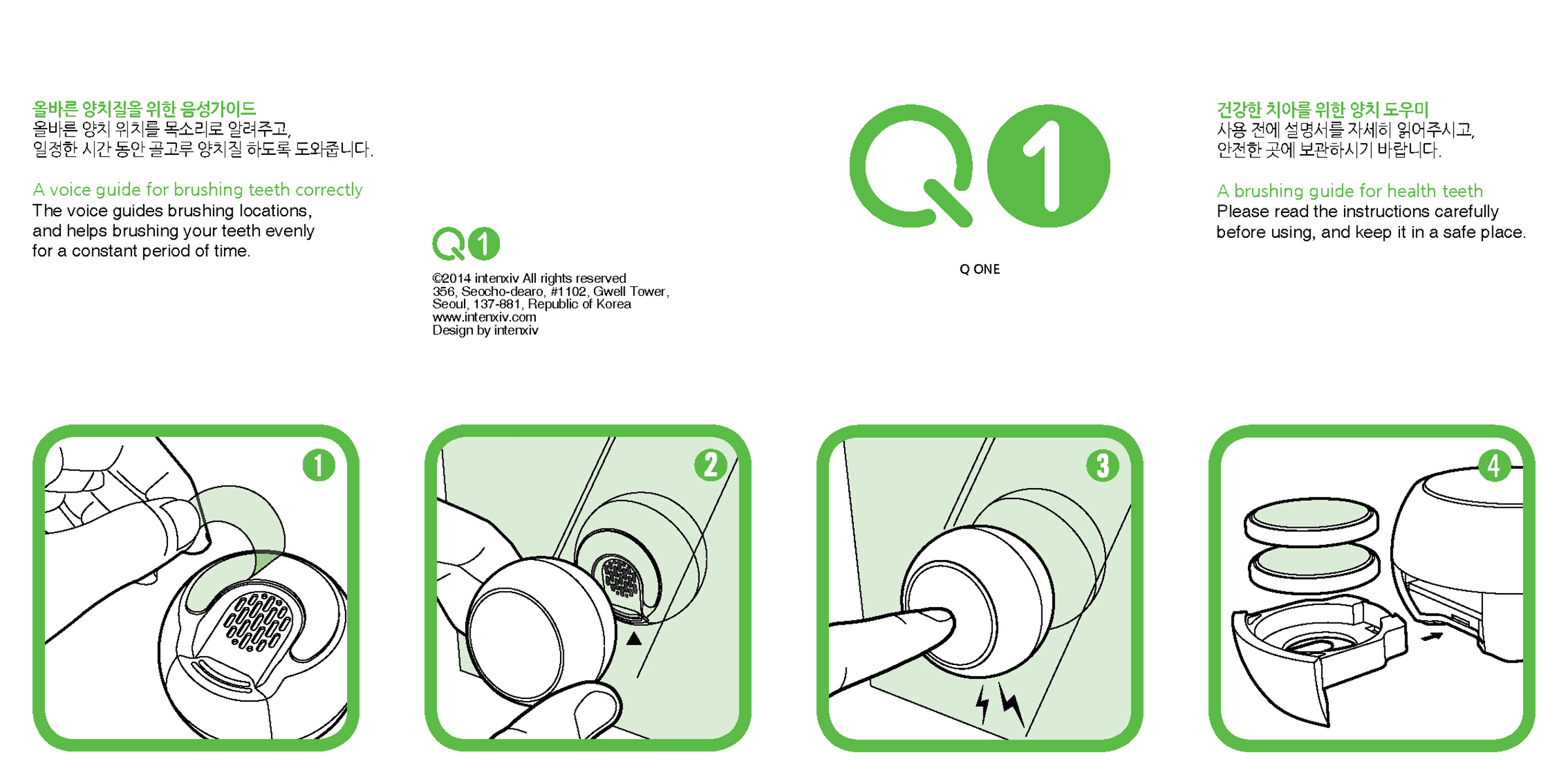 올바른 양치질을 위한 음성가이드
올바른 양치 위치를 목소리로 알려주고,
일정한 시간 동안 골고루 양치질 하도록 도와줍니다.

A voice guide for brushing teeth correctly
The voice guides brushing locations, and helps brushing your teeth evenly for a constant period of time.

Q1

©2014 intenxiv All rights reserved
356, Seocho-dearo, #1102, Gwell Tower, Seoul, 137-881, Republic of Korea
www.intenxiv.com
Design by intenxiv

Q1

Q ONE

건강한 치아를 위한 양치 도우미
사용 전에 설명서를 자세히 읽어주시고,
안전한 곳에 보관하시기 바랍니다.

A brushing guide for health teeth
Please read the instructions carefully before using, and keep it in a safe place.

1

2

3

4