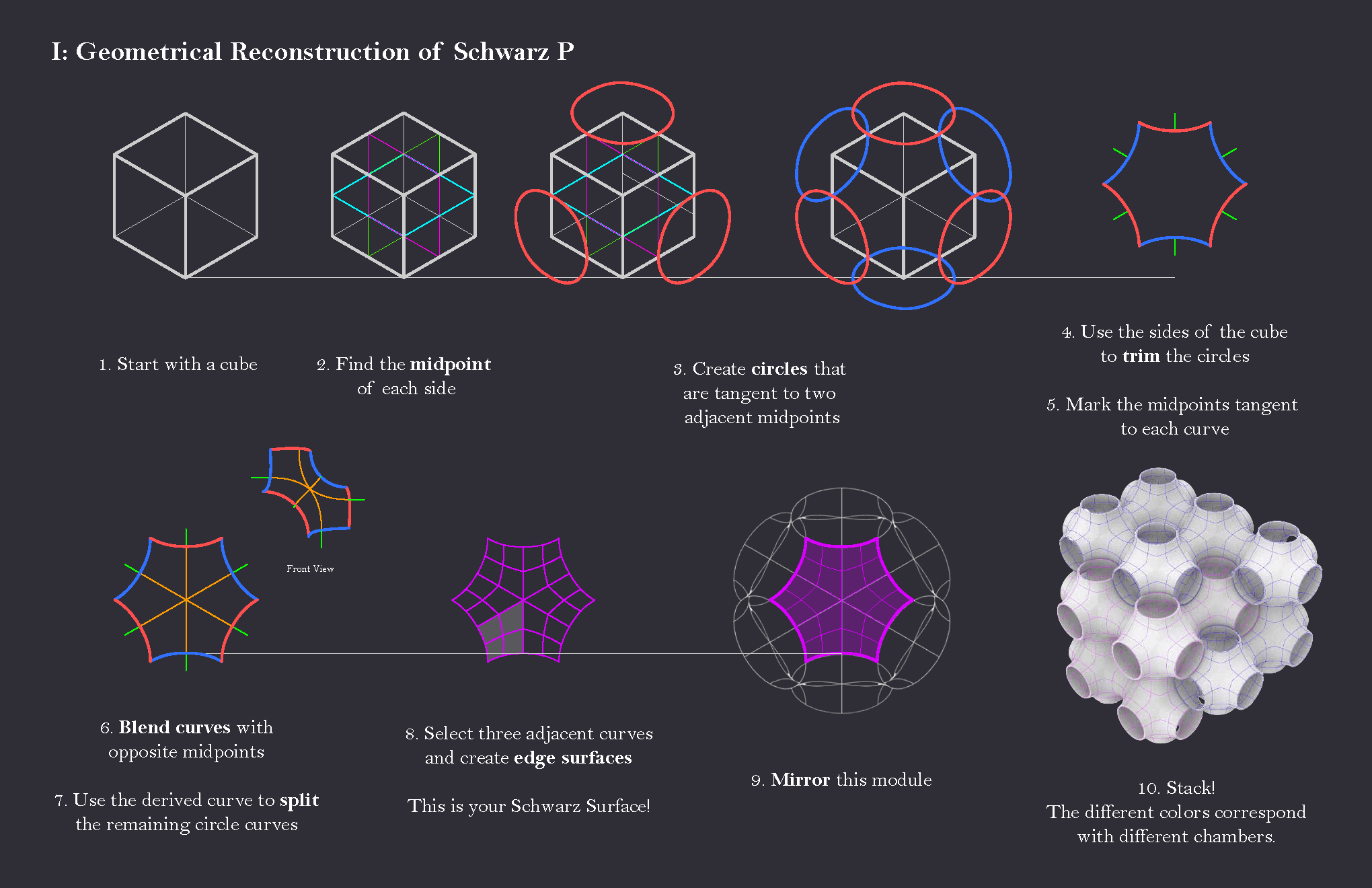 I: Geometrical Reconstruction of Schwarz P

1. Start with a cube

2. Find the midpoint of each side

3. Create circles that are tangent to two adjacent midpoints

4. Use the sides of the cube to trim the circles

5. Mark the midpoints tangent to each curve

Front View

6. Blend curves with opposite midpoints

7. Use the derived curve to split the remaining circle curves

8. Select three adjacent curves and create edge surfaces

This is your Schwarz Surface!

9. Mirror this module

10. Stack!
The different colors correspond with different chambers.