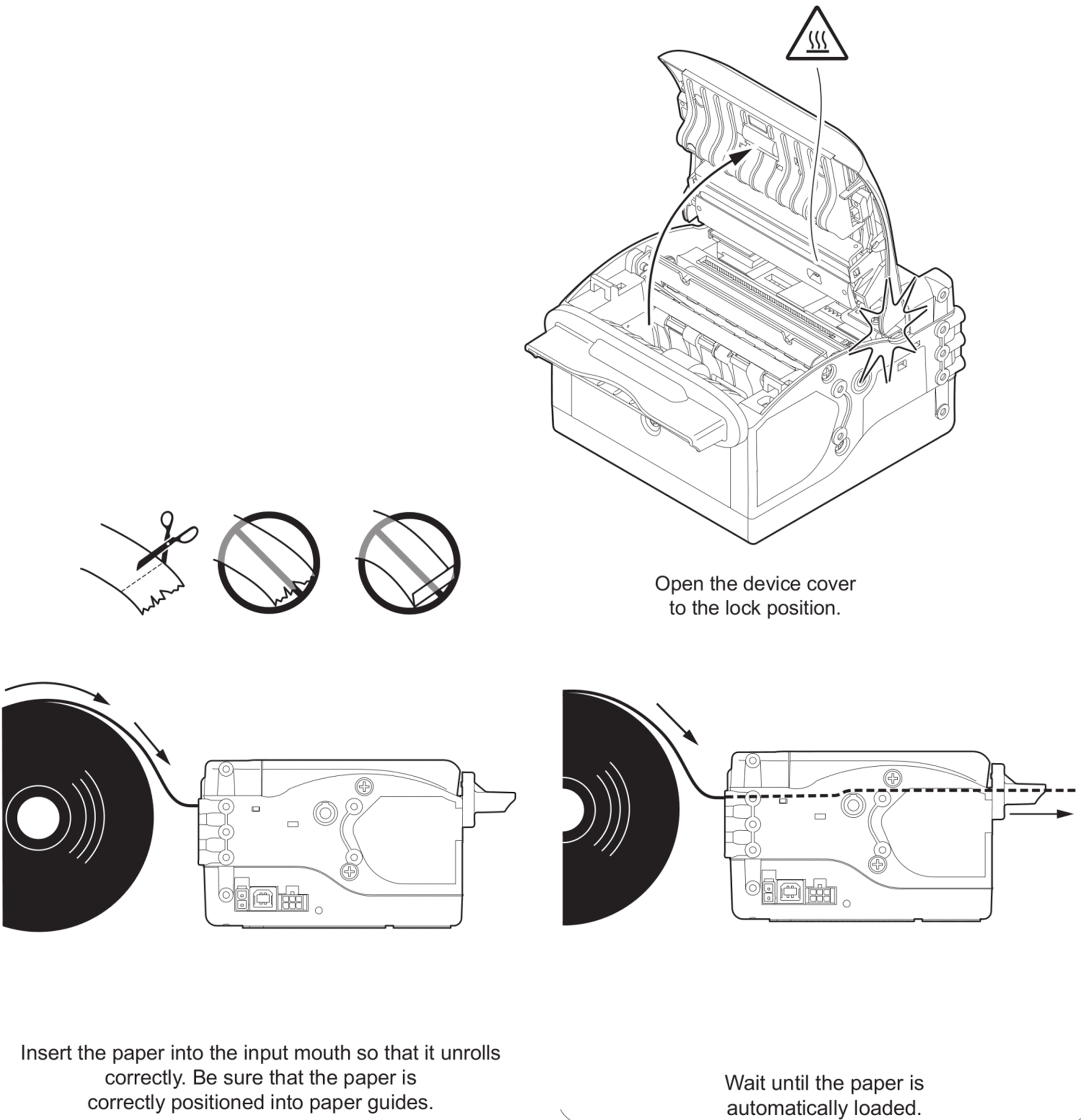 Open the device cover to the lock position.

Insert the paper into the input mouth so that it unrolls correctly. Be sure that the paper is correctly positioned into paper guides.

Wait until the paper is automatically loaded.