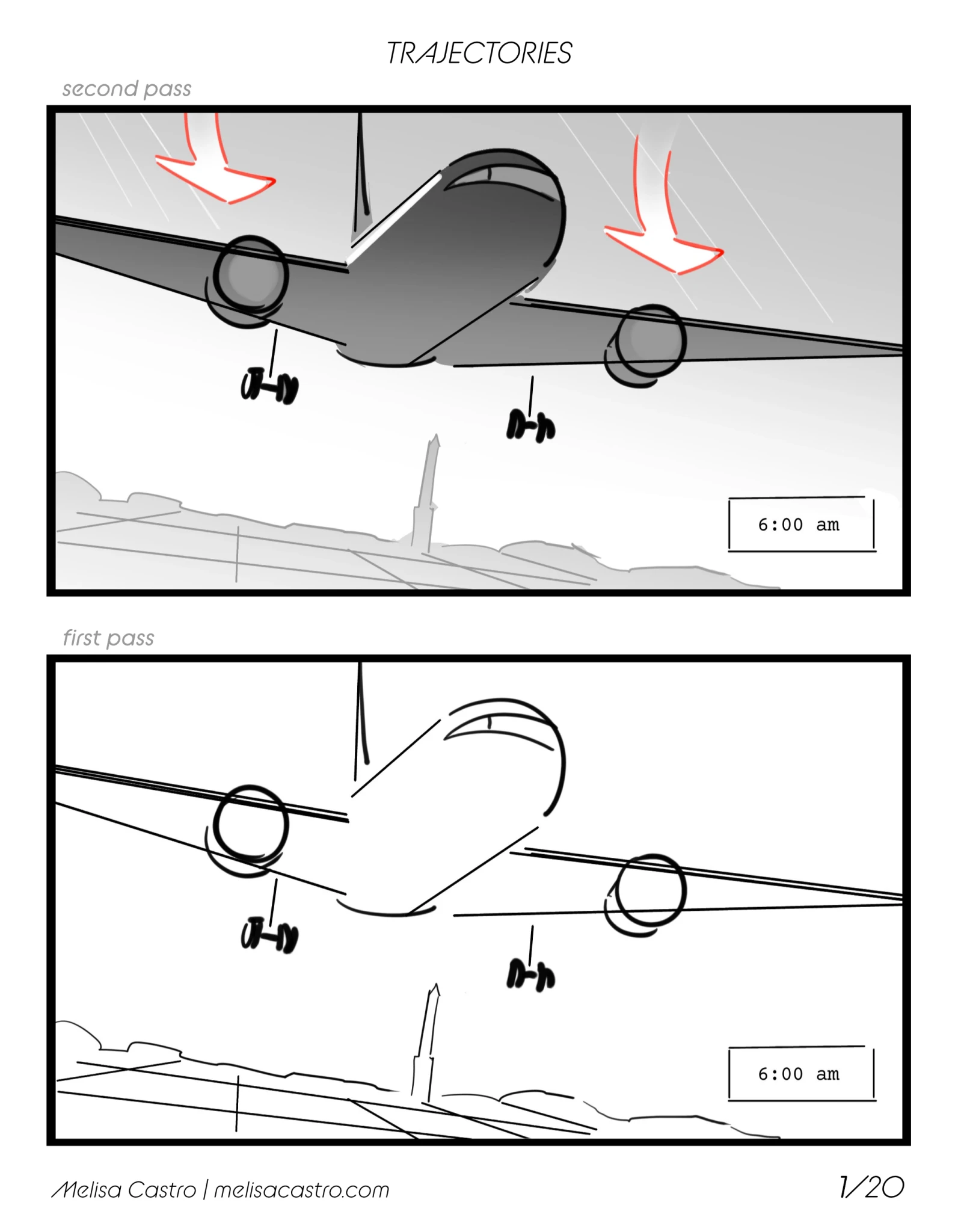 TRAJECTORIES

second pass

6:00 am

first pass

6:00 am

Melisa Castro | melisacastro.com

1/20