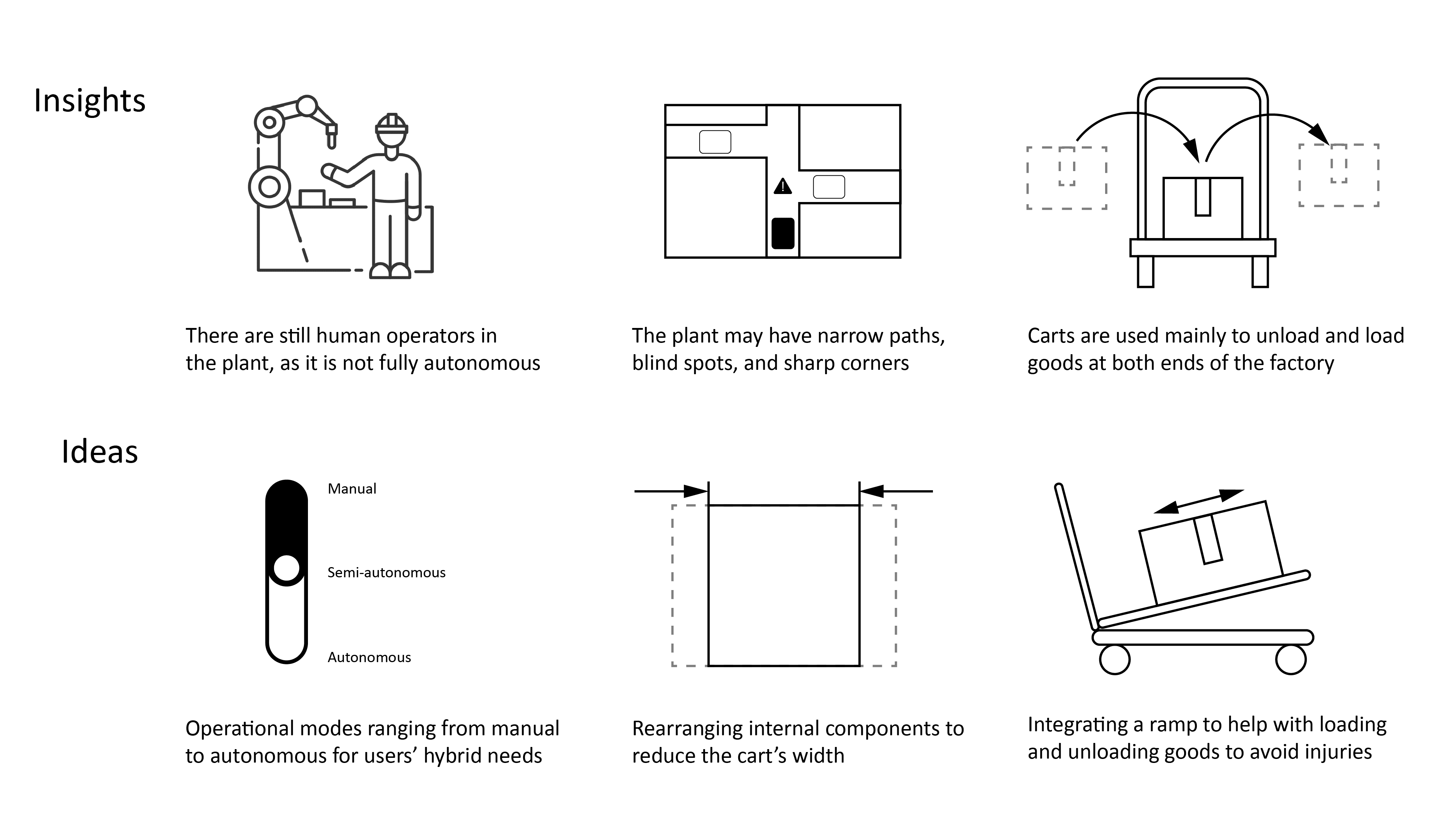 Insights

There are still human operators in the plant, as it is not fully autonomous

The plant may have narrow paths, blind spots, and sharp corners

Carts are used mainly to unload and load goods at both ends of the factory

Ideas

Manual

Semi-autonomous

Autonomous

Operational modes ranging from manual to autonomous for users' hybrid needs

Rearranging internal components to reduce the cart's width

Integrating a ramp to help with loading and unloading goods to avoid injuries