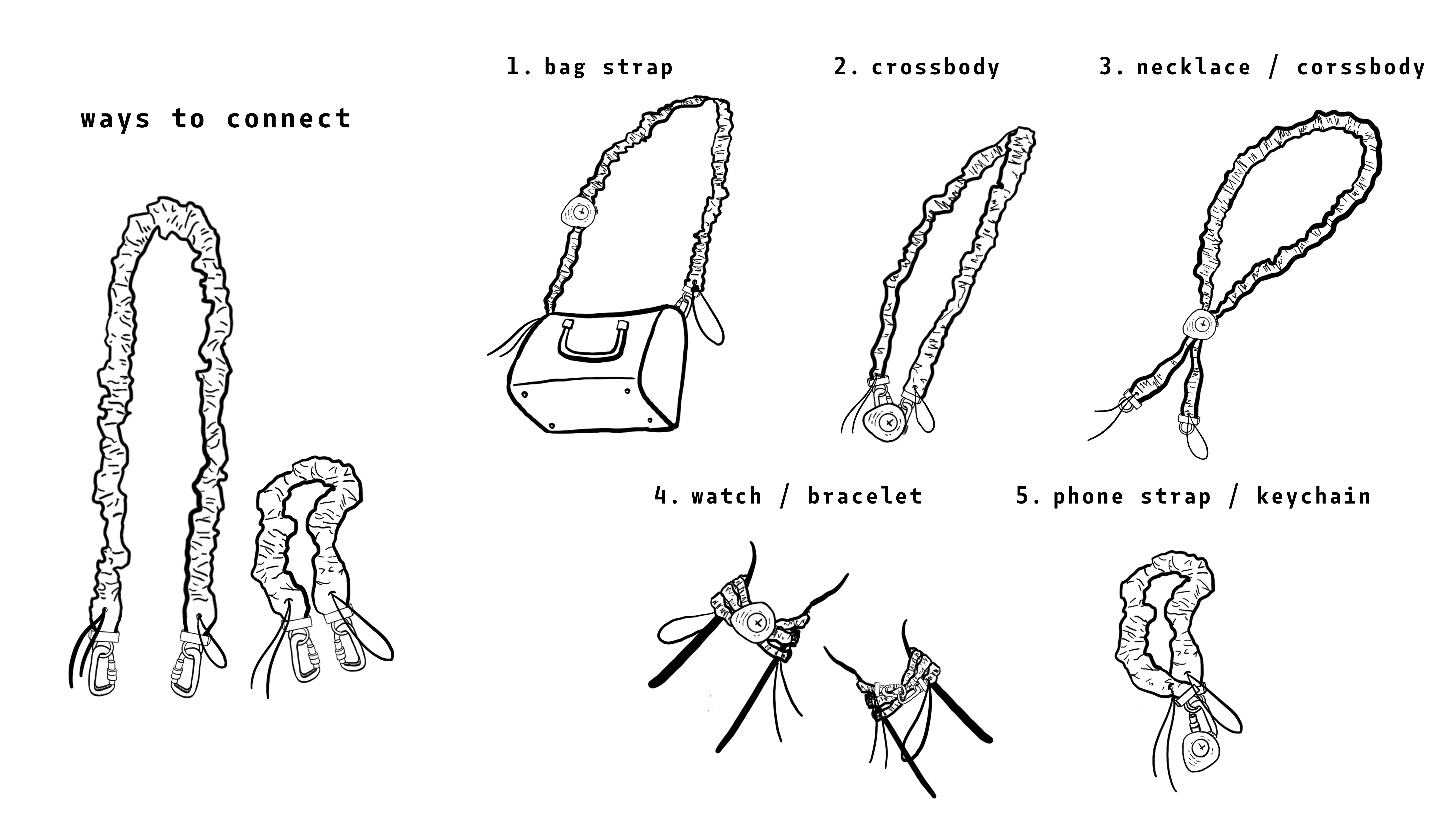 ways to connect

1. bag strap

2. crossbody

3. necklace / corssbody

4. watch / bracelet

5. phone strap / keychain