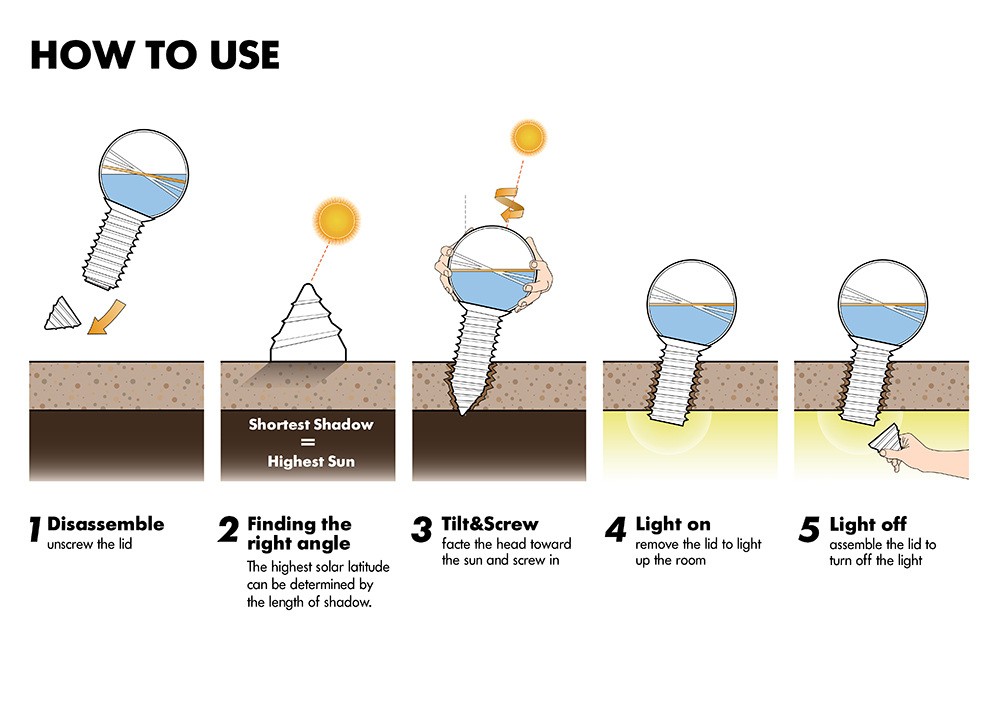 HOW TO USE

Shortest Shadow
=
Highest Sun

1 Disassemble
unscrew the lid

2 Finding the right angle
The highest solar latitude can be determined by the length of shadow.

3 Tilt&Screw
facte the head toward the sun and screw in

4 Light on
remove the lid to light up the room

5 Light off
assemble the lid to turn off the light