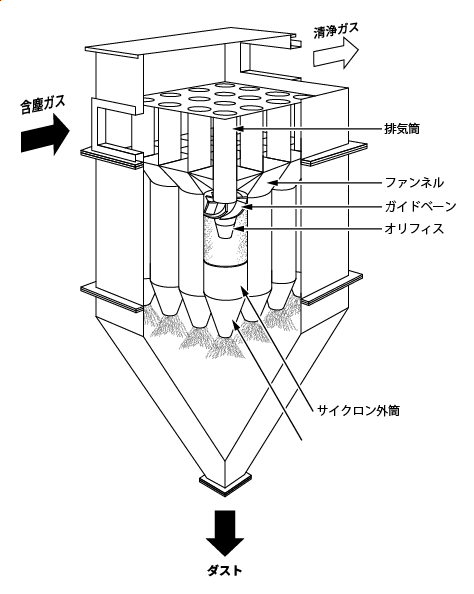 清浄ガス

含塵ガス

排気筒

ファンネル

ガイドベーン

オリフィス

サイクロン外筒

ダスト