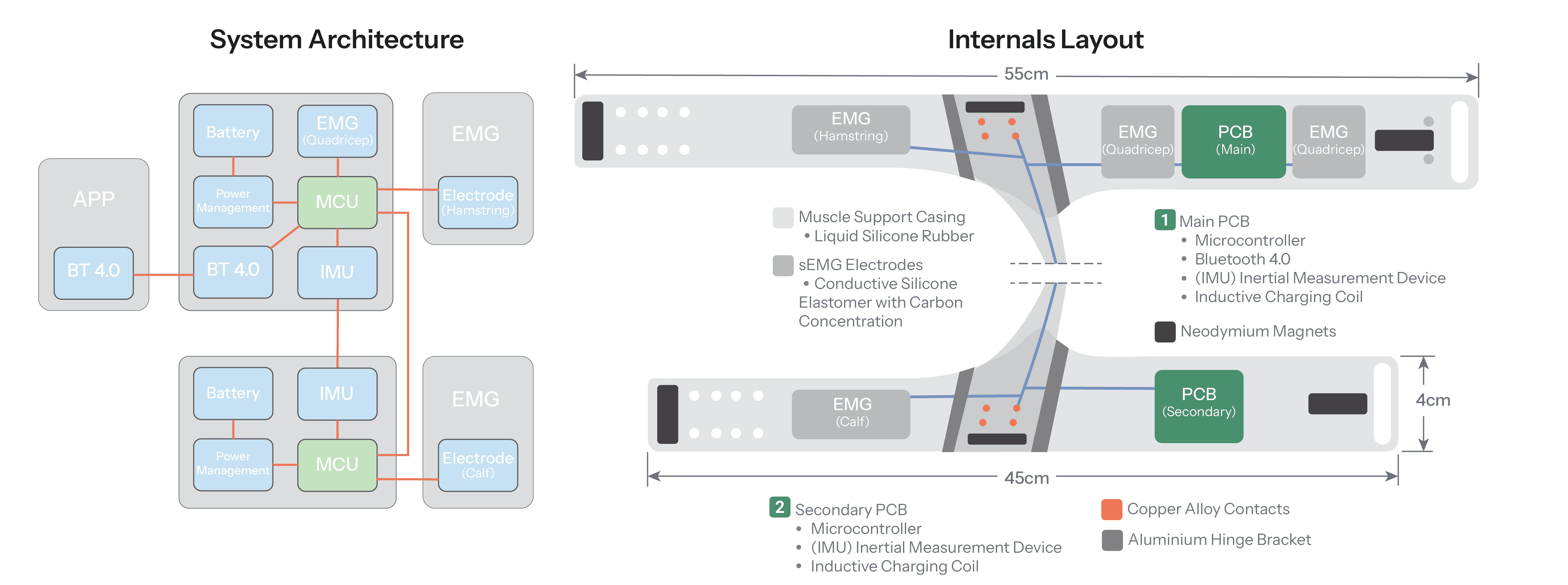 System Architecture

APP

BT 4.0

Battery

EMG (Quadricep)

Power Management

MCU

BT 4.0

IMU

EMG

Electrode (Hamstring)

Battery

IMU

Power Management

MCU

EMG

Electrode (Calf)

Internals Layout

55cm

EMG (Hamstring)

EMG (Quadricep)

PCB (Main)

EMG (Quadricep)

Muscle Support Casing
• Liquid Silicone Rubber

sEMG Electrodes
• Conductive Silicone Elastomer with Carbon Concentration

1 Main PCB
• Microcontroller
• Bluetooth 4.0
• (IMU) Inertial Measurement Device
• Inductive Charging Coil

Neodymium Magnets

EMG (Calf)

PCB (Secondary)

4cm

45cm

2 Secondary PCB
• Microcontroller
• (IMU) Inertial Measurement Device
• Inductive Charging Coil

Copper Alloy Contacts

Aluminium Hinge Bracket