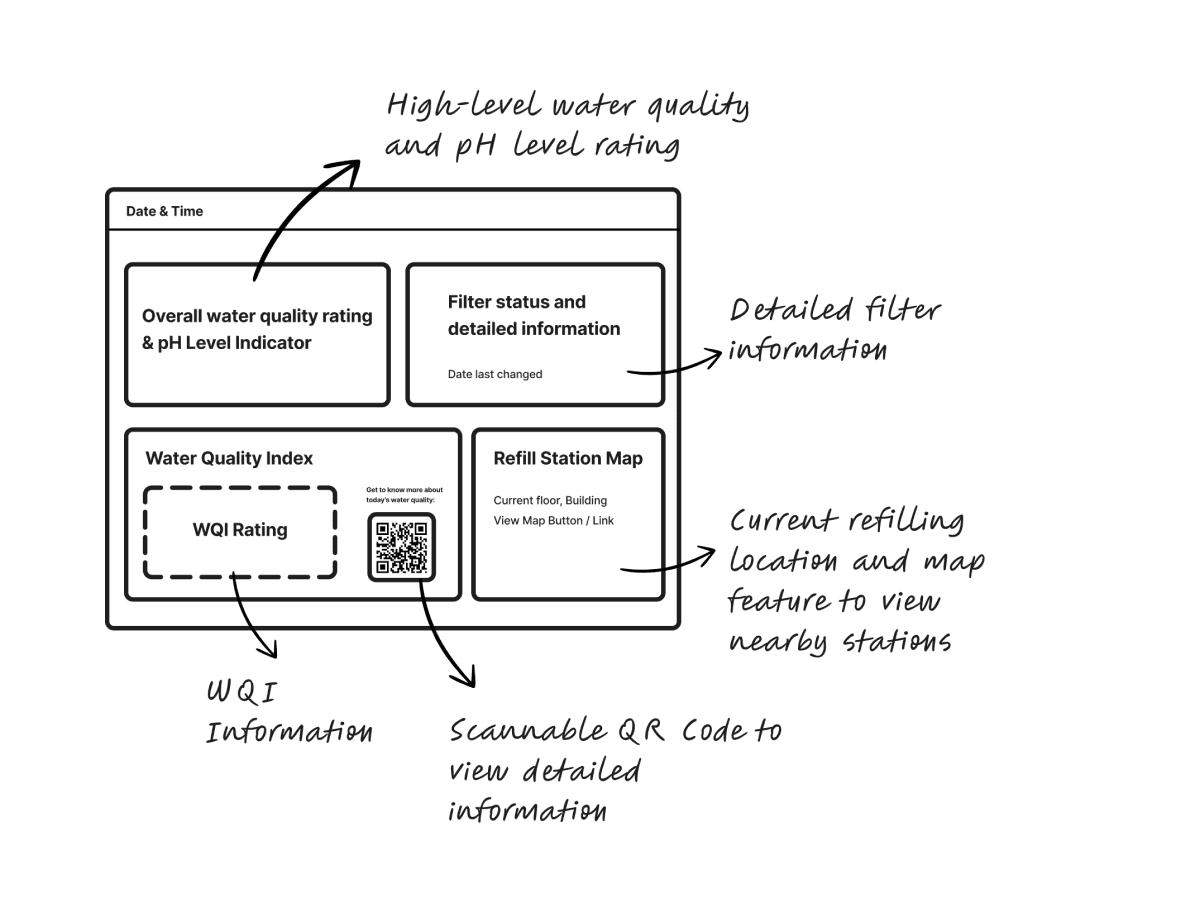 High-level water quality and pH level rating

Date & Time

Overall water quality rating & pH Level Indicator

Filter status and detailed information

Date last changed

Detailed filter information

Water Quality Index

WQI Rating

Get to know more about today's water quality:

Refill Station Map

Current floor, Building

View Map Button / Link

Current refilling location and map feature to view nearby stations

WQI Information

Scannable QR Code to view detailed information