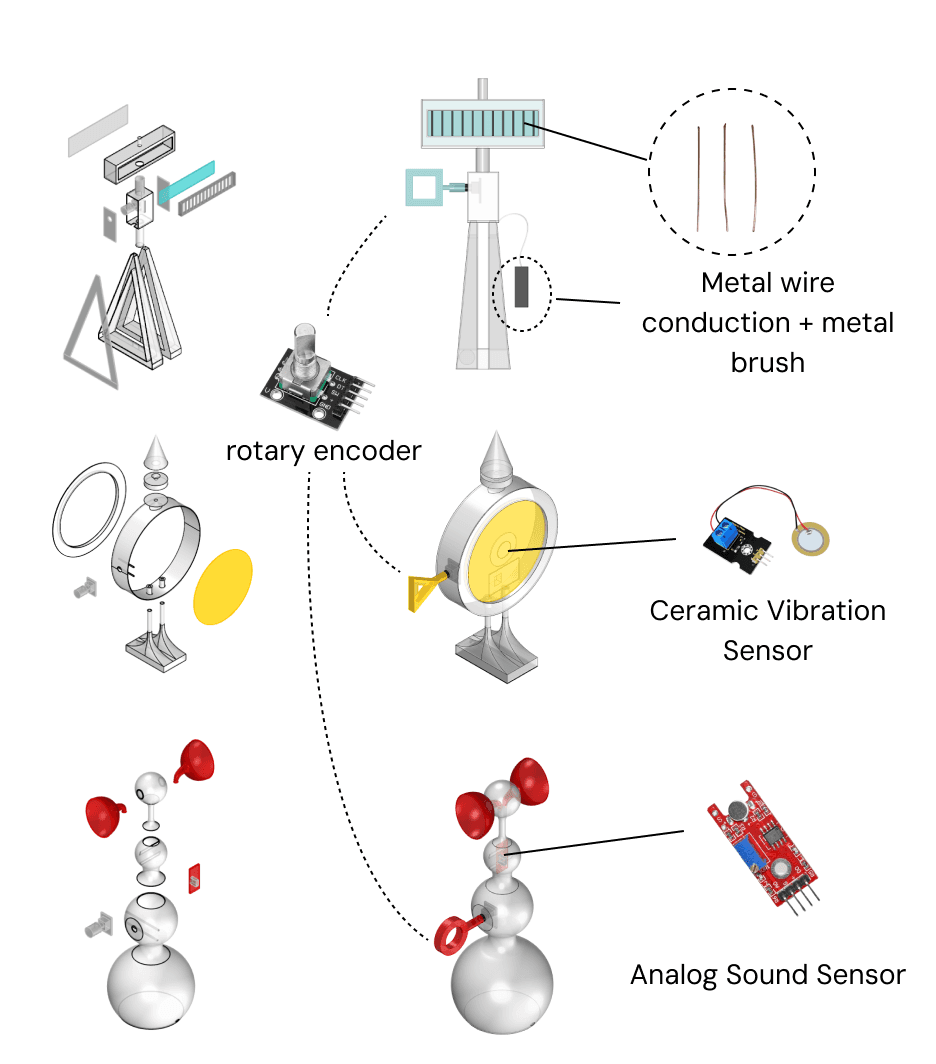 Metal wire conduction + metal brush

rotary encoder

Ceramic Vibration Sensor

Analog Sound Sensor