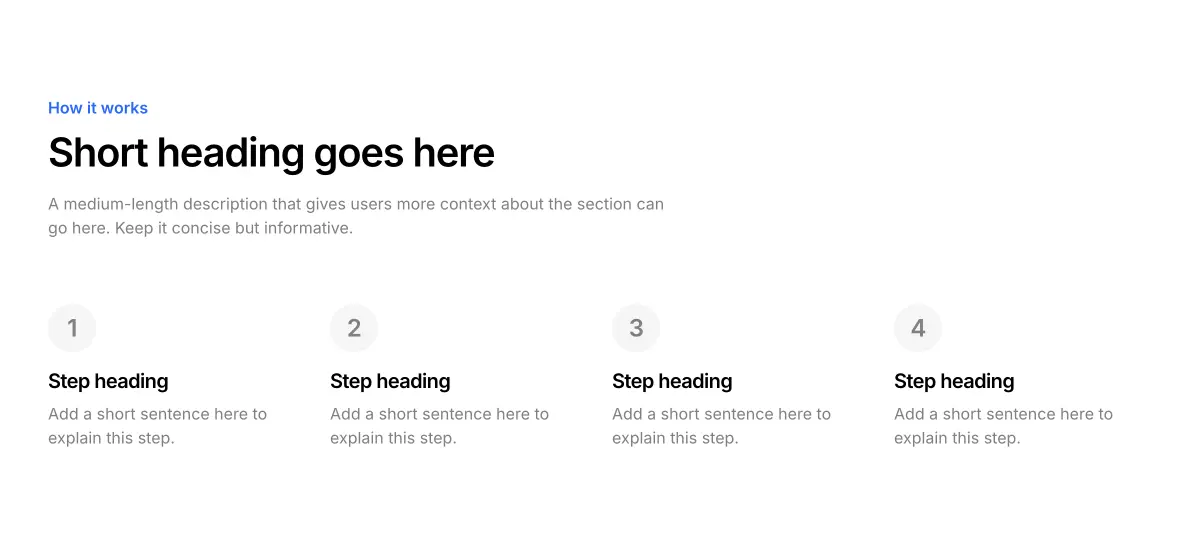 How it works

Short heading goes here

A medium-length description that gives users more context about the section can go here. Keep it concise but informative.

1

Step heading

Add a short sentence here to explain this step.

2

Step heading

Add a short sentence here to explain this step.

3

Step heading

Add a short sentence here to explain this step.

4

Step heading

Add a short sentence here to explain this step.