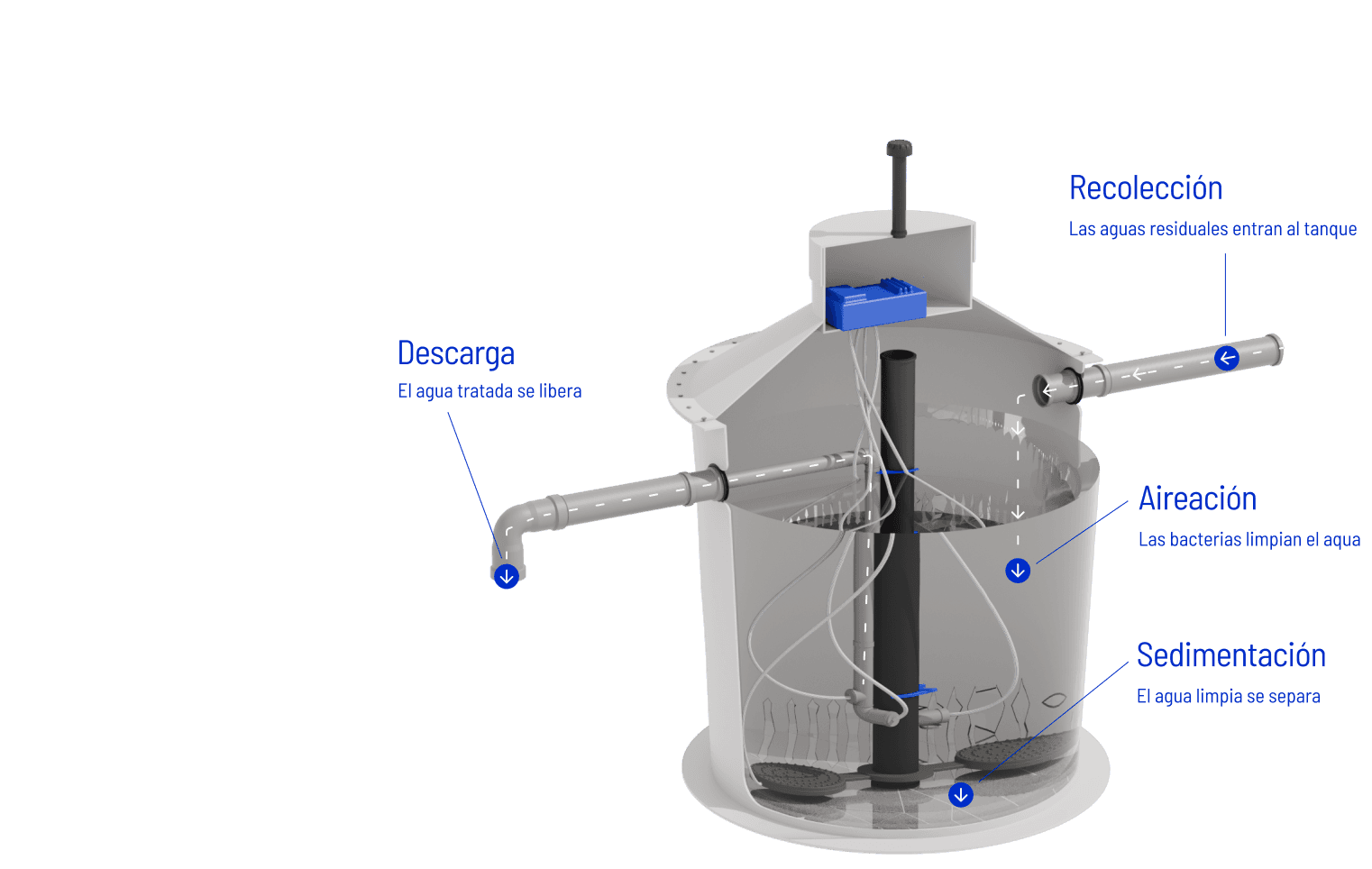 Recolección
Las aguas residuales entran al tanque

Descarga
El agua tratada se libera

Aireación
Las bacterias limpian el aqua

Sedimentación
El agua limpia se separa