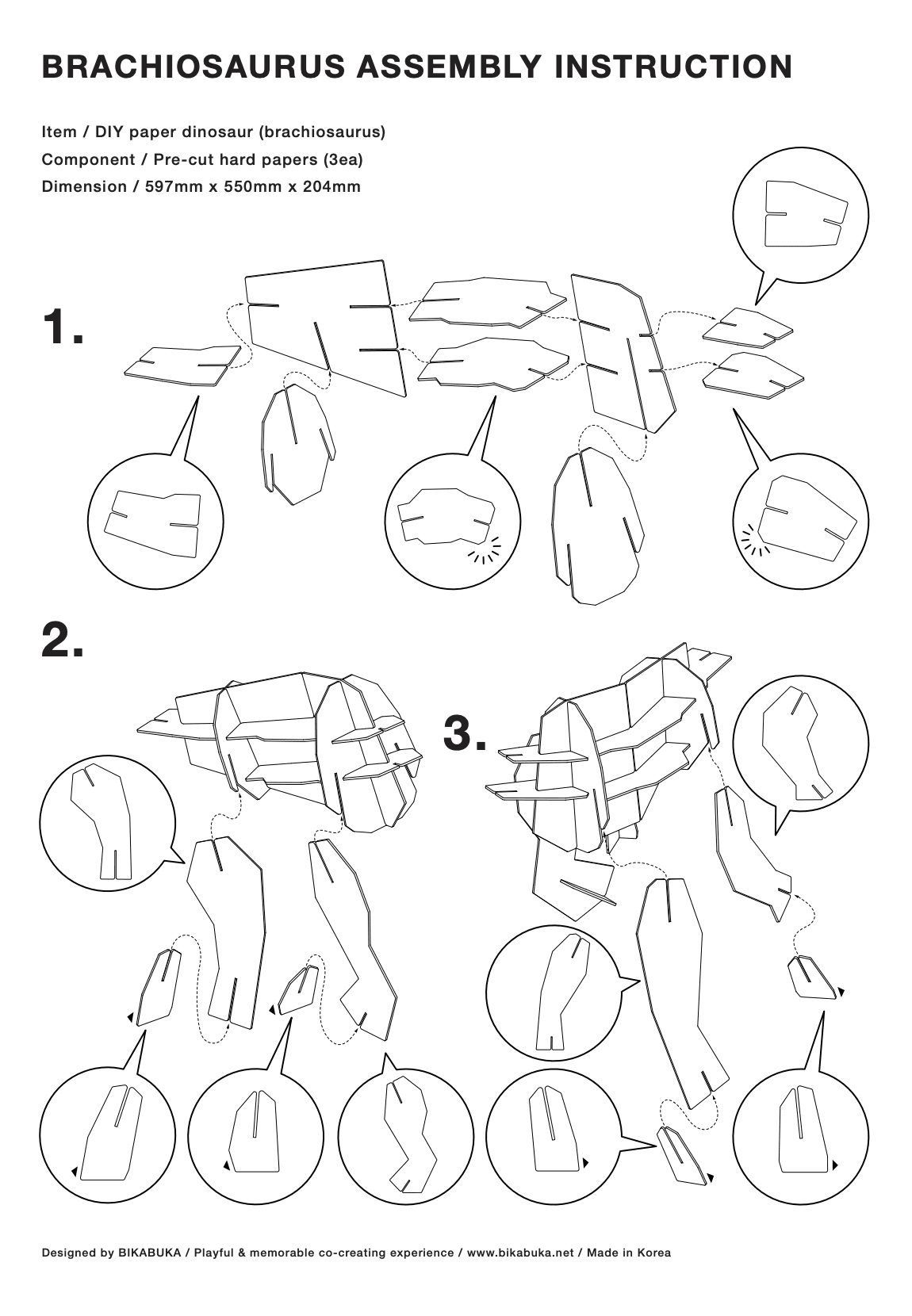 BRACHIOSAURUS ASSEMBLY INSTRUCTION

Item / DIY paper dinosaur (brachiosaurus)
Component / Pre-cut hard papers (3ea)
Dimension / 597mm x 550mm x 204mm

1.

2.

3.

Designed by BIKABUKA / Playful & memorable co-creating experience / www.bikabuka.net / Made in Korea