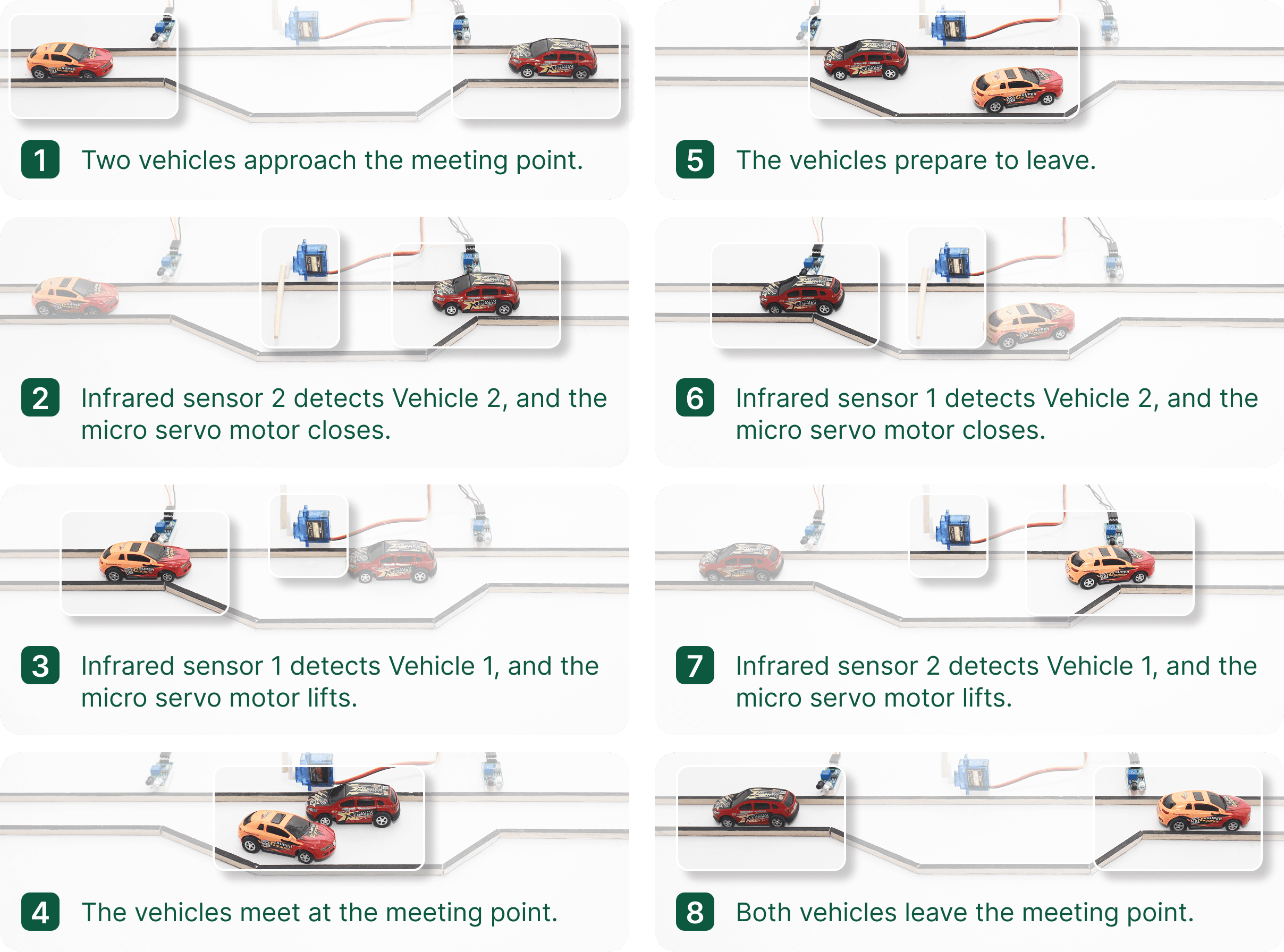 1 Two vehicles approach the meeting point.

2 Infrared sensor 2 detects Vehicle 2, and the micro servo motor closes.

3 Infrared sensor 1 detects Vehicle 1, and the micro servo motor lifts.

4 The vehicles meet at the meeting point.

5 The vehicles prepare to leave.

6 Infrared sensor 1 detects Vehicle 2, and the micro servo motor closes.

7 Infrared sensor 2 detects Vehicle 1, and the micro servo motor lifts.

8 Both vehicles leave the meeting point.