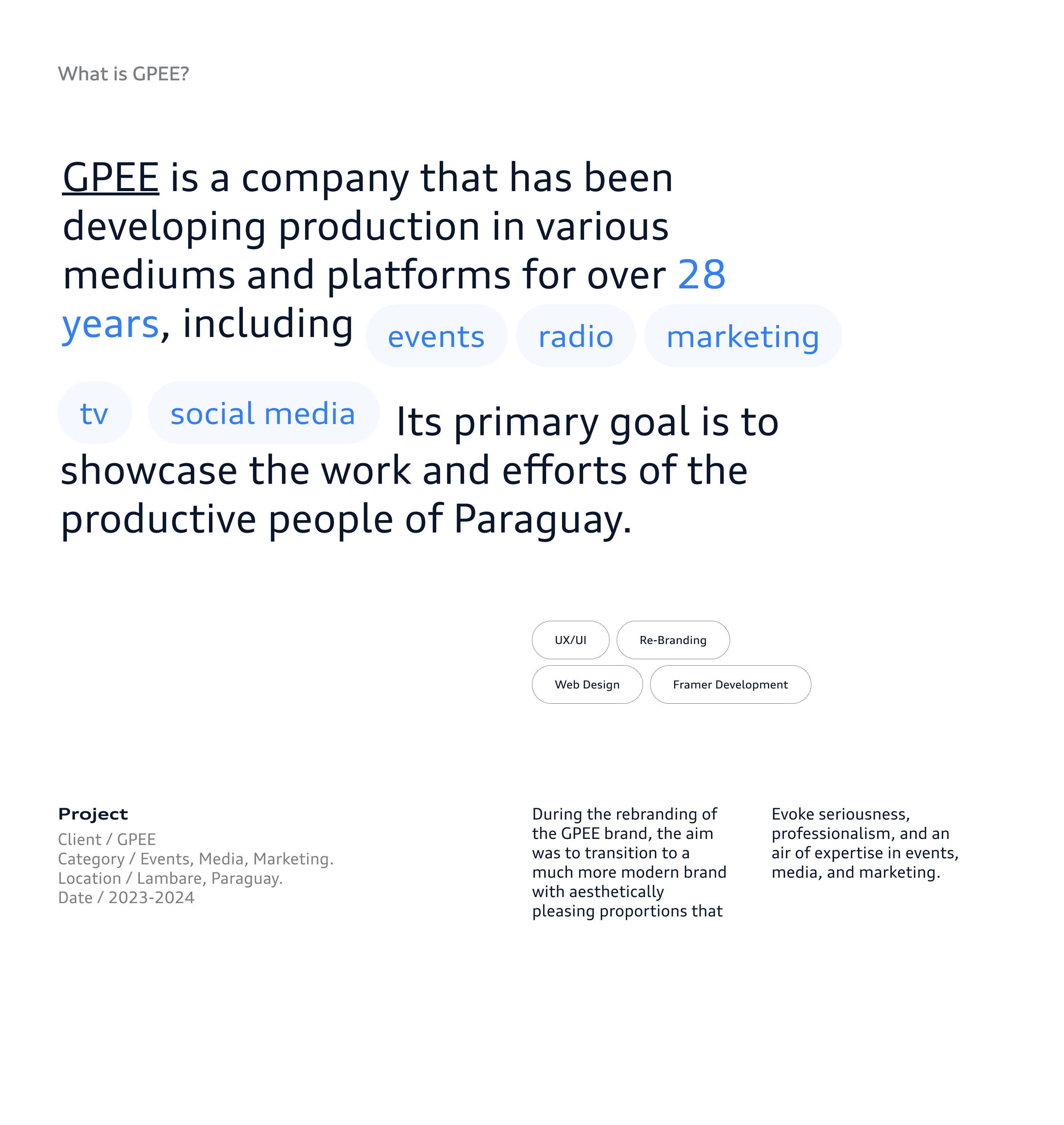 What is GPEE?

GPEE is a company that has been developing production in various mediums and platforms for over 28 years, including events radio marketing tv social media Its primary goal is to showcase the work and efforts of the productive people of Paraguay.

UX/UI
Re-Branding
Web Design
Framer Development

Project
Client / GPEE
Category / Events, Media, Marketing.
Location / Lambare, Paraguay.
Date / 2023-2024

During the rebranding of the GPEE brand, the aim was to transition to a much more modern brand with aesthetically pleasing proportions that

Evoke seriousness, professionalism, and an air of expertise in events, media, and marketing.