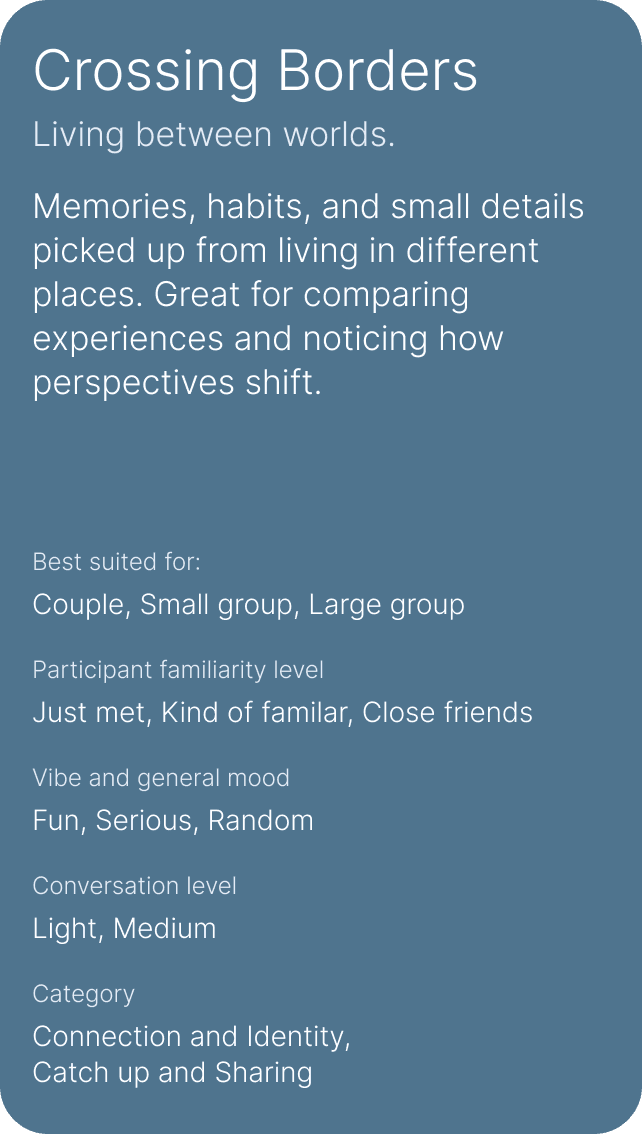 Crossing Borders

Living between worlds.

Memories, habits, and small details picked up from living in different places. Great for comparing experiences and noticing how perspectives shift.

Best suited for:

Couple, Small group, Large group

Participant familiarity level

Just met, Kind of familar, Close friends

Vibe and general mood

Fun, Serious, Random

Conversation level

Light, Medium

Category

Connection and Identity,
Catch up and Sharing