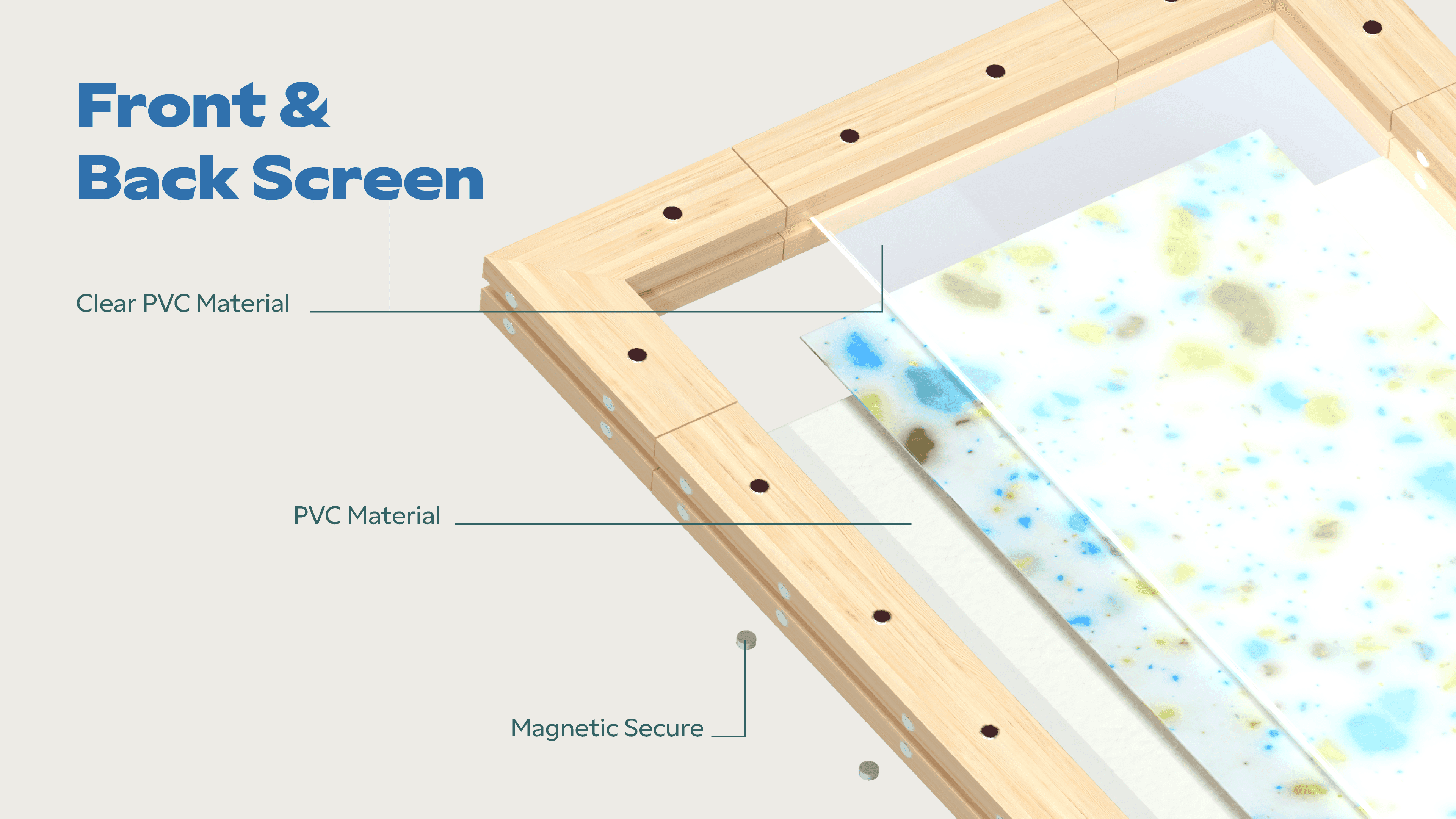 Front &
Back Screen

Clear PVC Material

PVC Material

Magnetic Secure