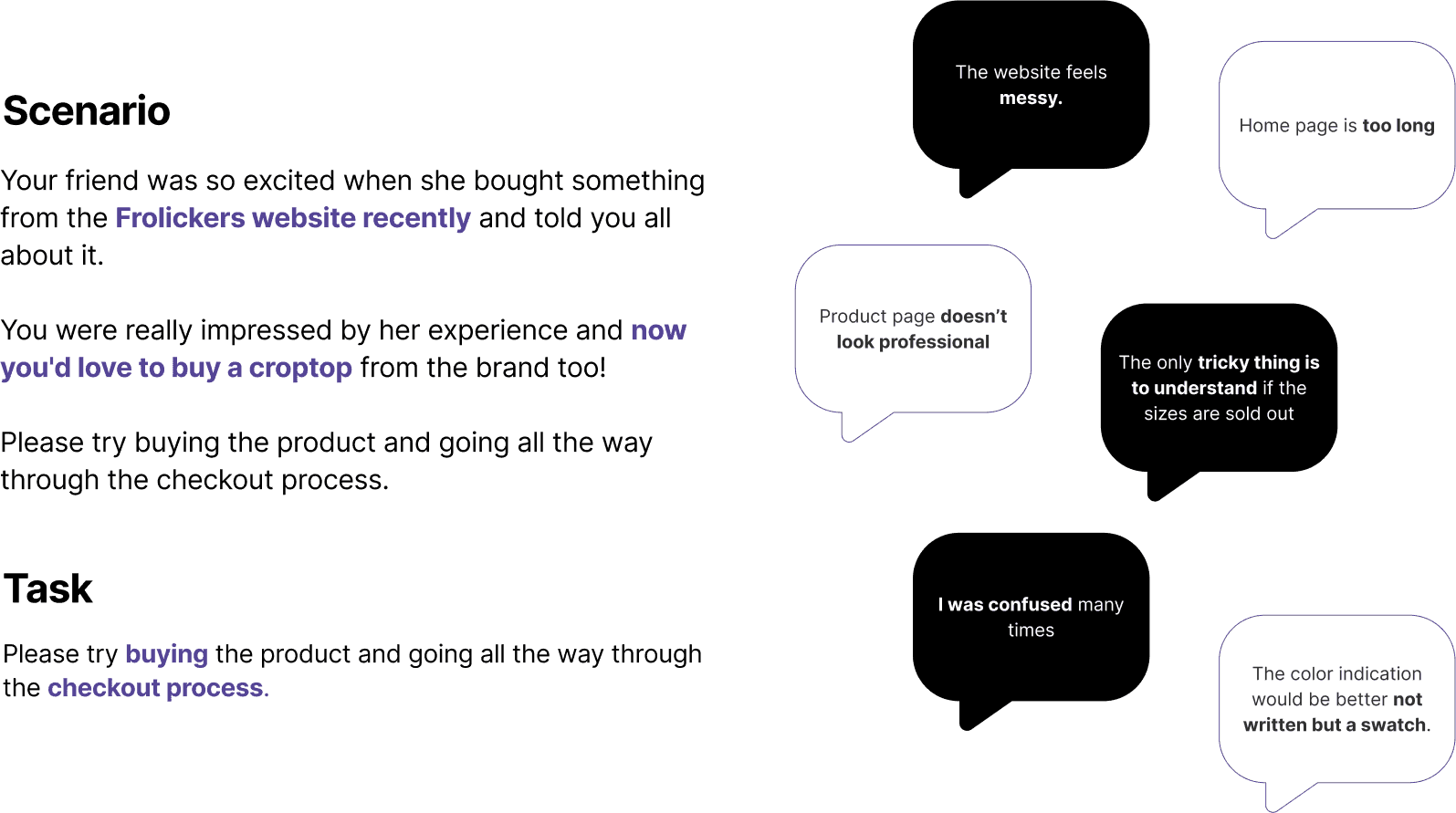 Scenario

Your friend was so excited when she bought something from the Frolickers website recently and told you all about it.

You were really impressed by her experience and now you'd love to buy a croptop from the brand too!

Please try buying the product and going all the way through the checkout process.

Task

Please try buying the product and going all the way through the checkout process.

The website feels messy.

Home page is too long

Product page doesn't look professional

The only tricky thing is to understand if the sizes are sold out

I was confused many times

The color indication would be better not written but a swatch.