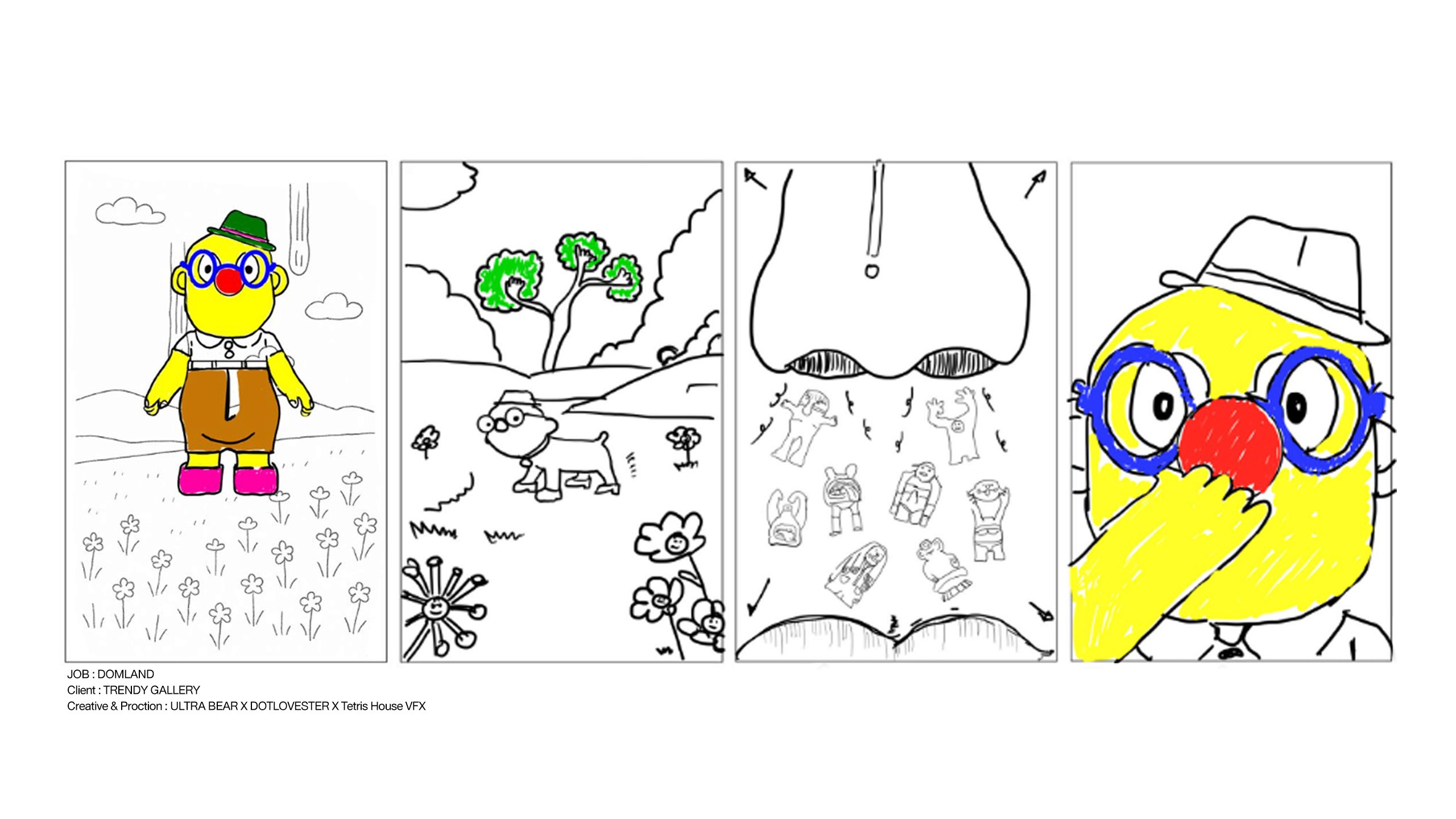 JOB : DOMLAND
Client : TRENDY GALLERY
Creative & Proction : ULTRA BEAR X DOTLOVESTER X Tetris House VFX