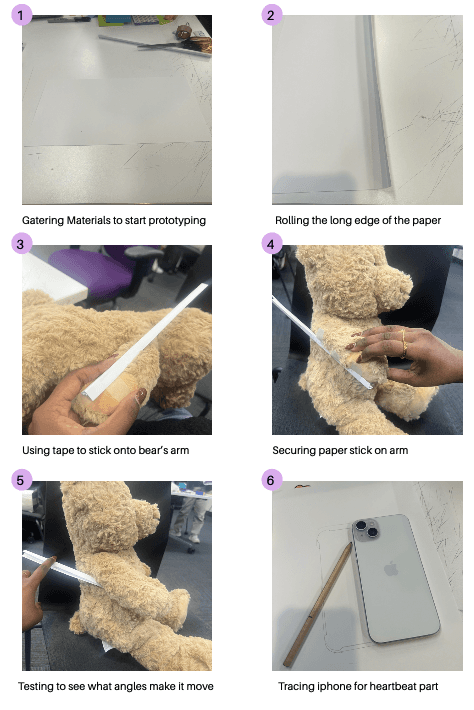 1

Gatering Materials to start prototyping

2

Rolling the long edge of the paper

3

Using tape to stick onto bear's arm

4

Securing paper stick on arm

5

Testing to see what angles make it move

6

Tracing iphone for heartbeat part