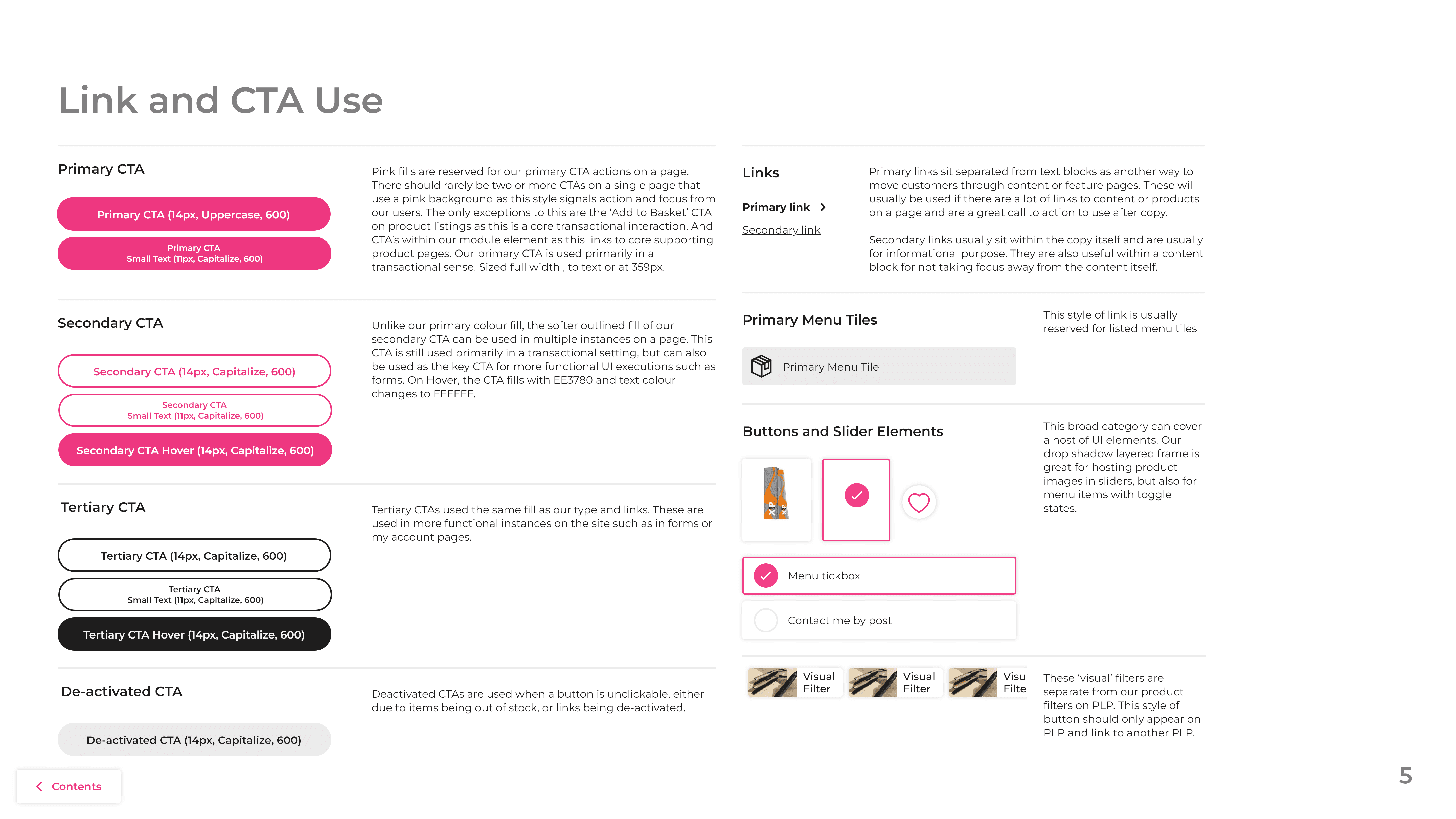 Link and CTA Use

Primary CTA

Primary CTA (14px, Uppercase, 600)

Primary CTA
Small Text (11px, Capitalize, 600)

Pink fills are reserved for our primary CTA actions on a page. There should rarely be two or more CTAs on a single page that use a pink background as this style signals action and focus from our users. The only exceptions to this are the 'Add to Basket' CTA on product listings as this is a core transactional interaction. And CTA's within our module element as this links to core supporting product pages. Our primary CTA is used primarily in a transactional sense. Sized full width , to text or at 359px.

Secondary CTA

Secondary CTA (14px, Capitalize, 600)

Secondary CTA
Small Text (11px, Capitalize, 600)

Secondary CTA Hover (14px, Capitalize, 600)

Unlike our primary colour fill, the softer outlined fill of our secondary CTA can be used in multiple instances on a page. This CTA is still used primarily in a transactional setting, but can also be used as the key CTA for more functional UI executions such as forms. On Hover, the CTA fills with EE3780 and text colour changes to FFFFFF.

Tertiary CTA

Tertiary CTA (14px, Capitalize, 600)

Tertiary CTA
Small Text (11px, Capitalize, 600)

Tertiary CTA Hover (14px, Capitalize, 600)

Tertiary CTAs used the same fill as our type and links. These are used in more functional instances on the site such as in forms or my account pages.

De-activated CTA

De-activated CTA (14px, Capitalize, 600)

Deactivated CTAs are used when a button is unclickable, either due to items being out of stock, or links being de-activated.

Links

Primary link

Secondary link

Primary links sit separated from text blocks as another way to move customers through content or feature pages. These will usually be used if there are a lot of links to content or products on a page and are a great call to action to use after copy.

Secondary links usually sit within the copy itself and are usually for informational purpose. They are also useful within a content block for not taking focus away from the content itself.

Primary Menu Tiles

Primary Menu Tile

This style of link is usually reserved for listed menu tiles

Buttons and Slider Elements

Menu tickbox

Contact me by post

This broad category can cover a host of UI elements. Our drop shadow layered frame is great for hosting product images in sliders, but also for menu items with toggle states.

Visual Filter

Visual Filter

Visu Filte

These 'visual' filters are separate from our product filters on PLP. This style of button should only appear on PLP and link to another PLP.

Contents

5