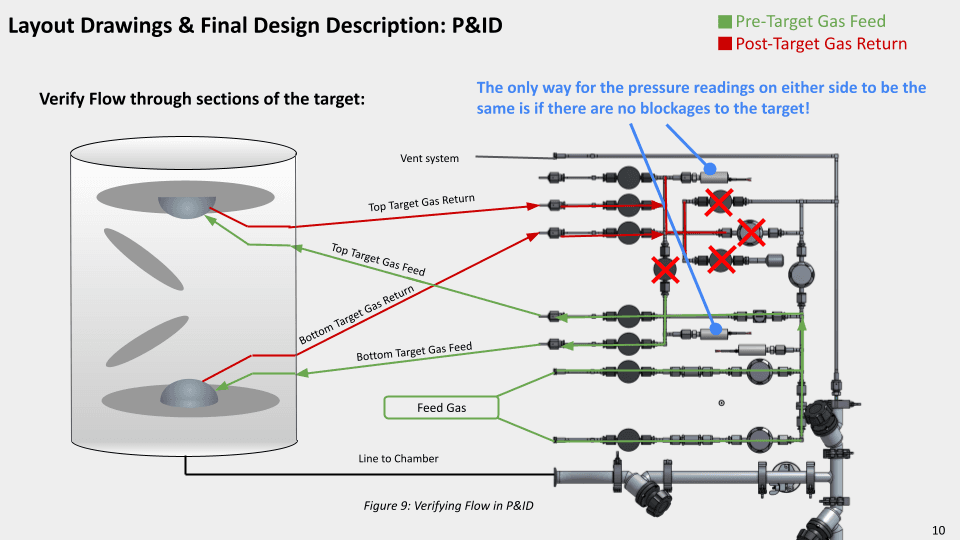 Layout Drawings & Final Design Description: P&ID

Pre-Target Gas Feed
Post-Target Gas Return

Verify Flow through sections of the target:

The only way for the pressure readings on either side to be the same is if there are no blockages to the target!

Vent system

Top Target Gas Return

Top Target Gas Feed

Bottom Target Gas Return

Bottom Target Gas Feed

Feed Gas

Line to Chamber

Figure 9: Verifying Flow in P&ID

10