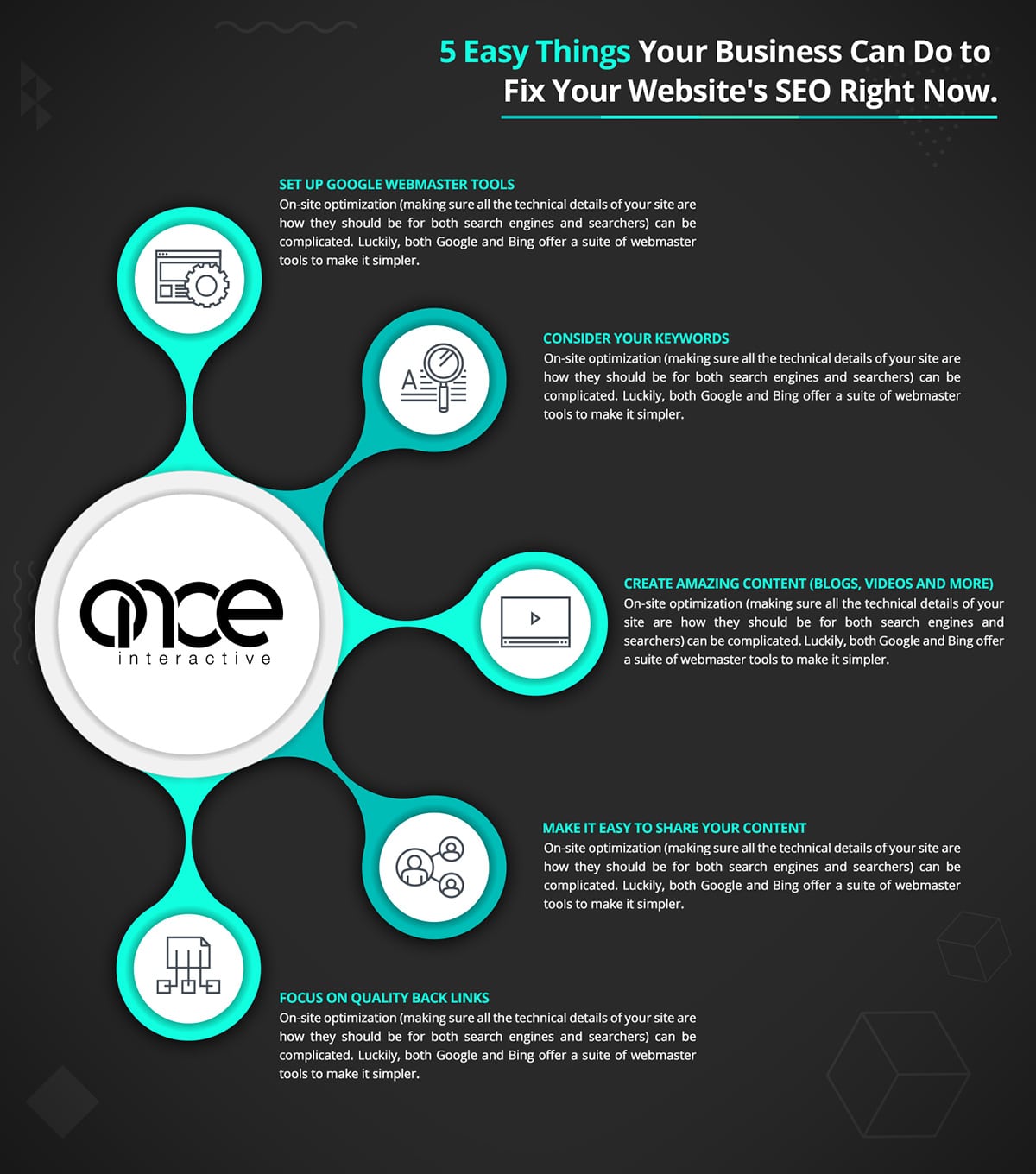 5 Easy Things Your Business Can Do to Fix Your Website's SEO Right Now.

SET UP GOOGLE WEBMASTER TOOLS
On-site optimization (making sure all the technical details of your site are how they should be for both search engines and searchers) can be complicated. Luckily, both Google and Bing offer a suite of webmaster tools to make it simpler.

CONSIDER YOUR KEYWORDS
On-site optimization (making sure all the technical details of your site are how they should be for both search engines and searchers) can be complicated. Luckily, both Google and Bing offer a suite of webmaster tools to make it simpler.

once
interactive

CREATE AMAZING CONTENT (BLOGS, VIDEOS AND MORE)
On-site optimization (making sure all the technical details of your site are how they should be for both search engines and searchers) can be complicated. Luckily, both Google and Bing offer a suite of webmaster tools to make it simpler.

MAKE IT EASY TO SHARE YOUR CONTENT
On-site optimization (making sure all the technical details of your site are how they should be for both search engines and searchers) can be complicated. Luckily, both Google and Bing offer a suite of webmaster tools to make it simpler.

FOCUS ON QUALITY BACK LINKS
On-site optimization (making sure all the technical details of your site are how they should be for both search engines and searchers) can be complicated. Luckily, both Google and Bing offer a suite of webmaster tools to make it simpler.