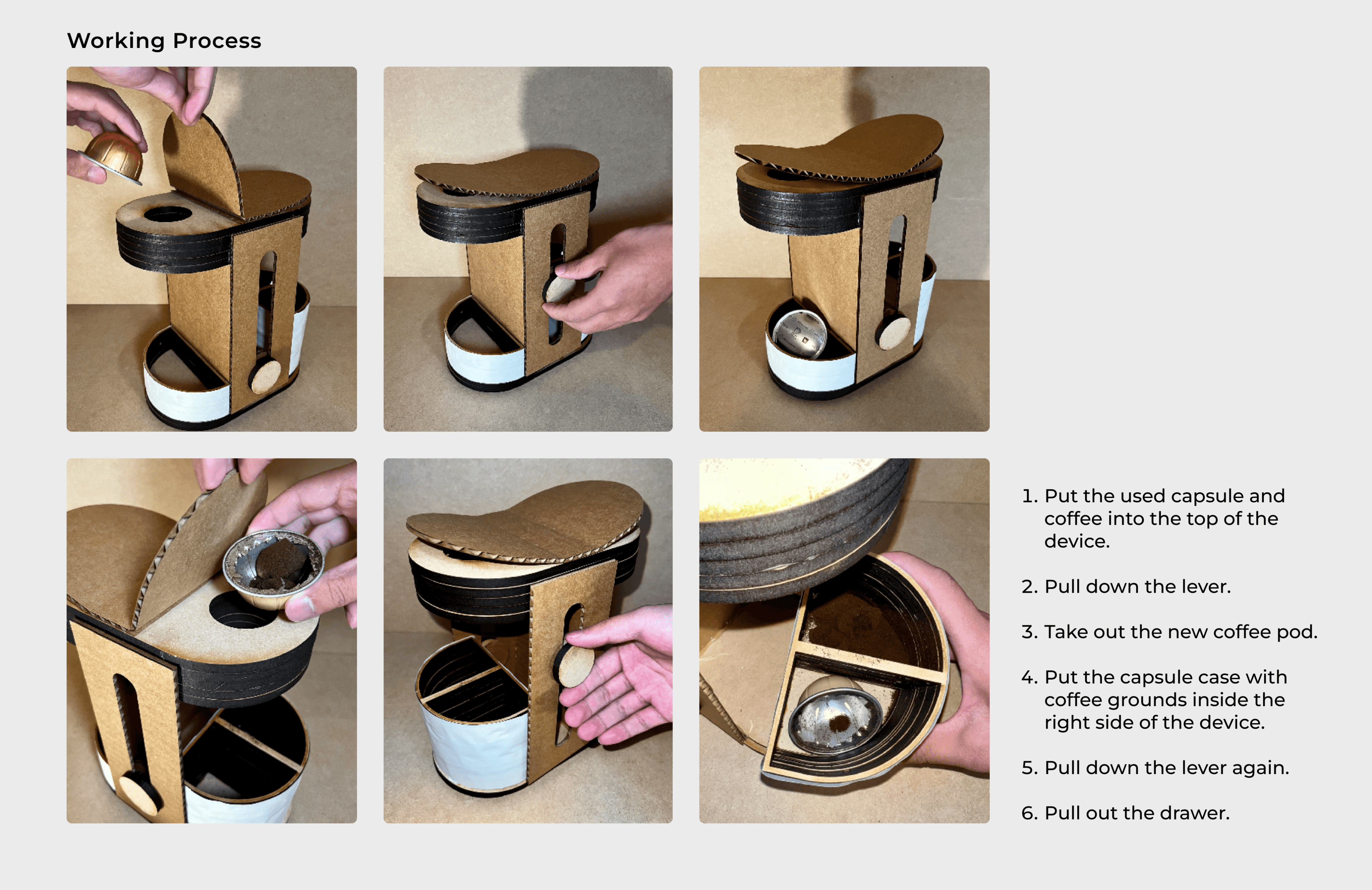 Working Process

1. Put the used capsule and coffee into the top of the device.

2. Pull down the lever.

3. Take out the new coffee pod.

4. Put the capsule case with coffee grounds inside the right side of the device.

5. Pull down the lever again.

6. Pull out the drawer.