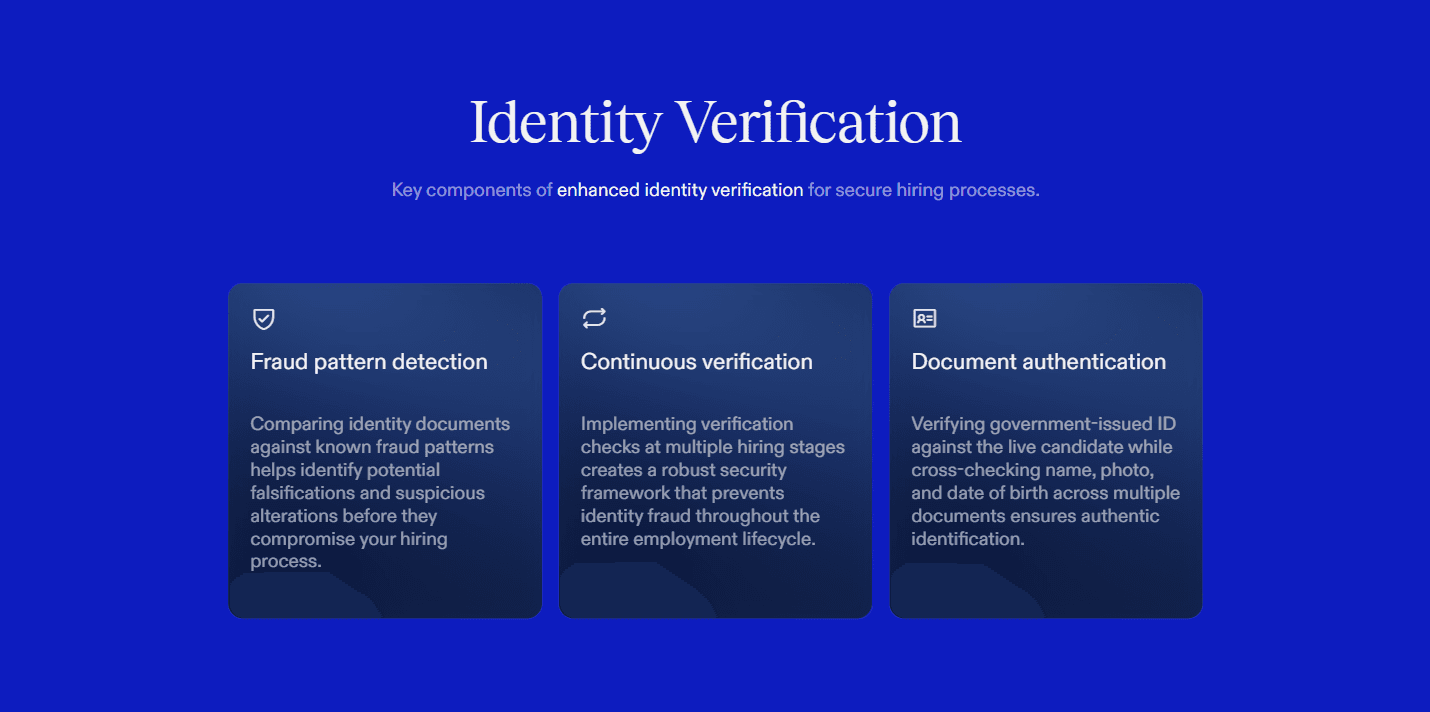 Identity Verification

Key components of enhanced identity verification for secure hiring processes.

Fraud pattern detection

Comparing identity documents against known fraud patterns helps identify potential falsifications and suspicious alterations before they compromise your hiring process.

Continuous verification

Implementing verification checks at multiple hiring stages creates a robust security framework that prevents identity fraud throughout the entire employment lifecycle.

Document authentication

Verifying government-issued ID against the live candidate while cross-checking name, photo, and date of birth across multiple documents ensures authentic identification.