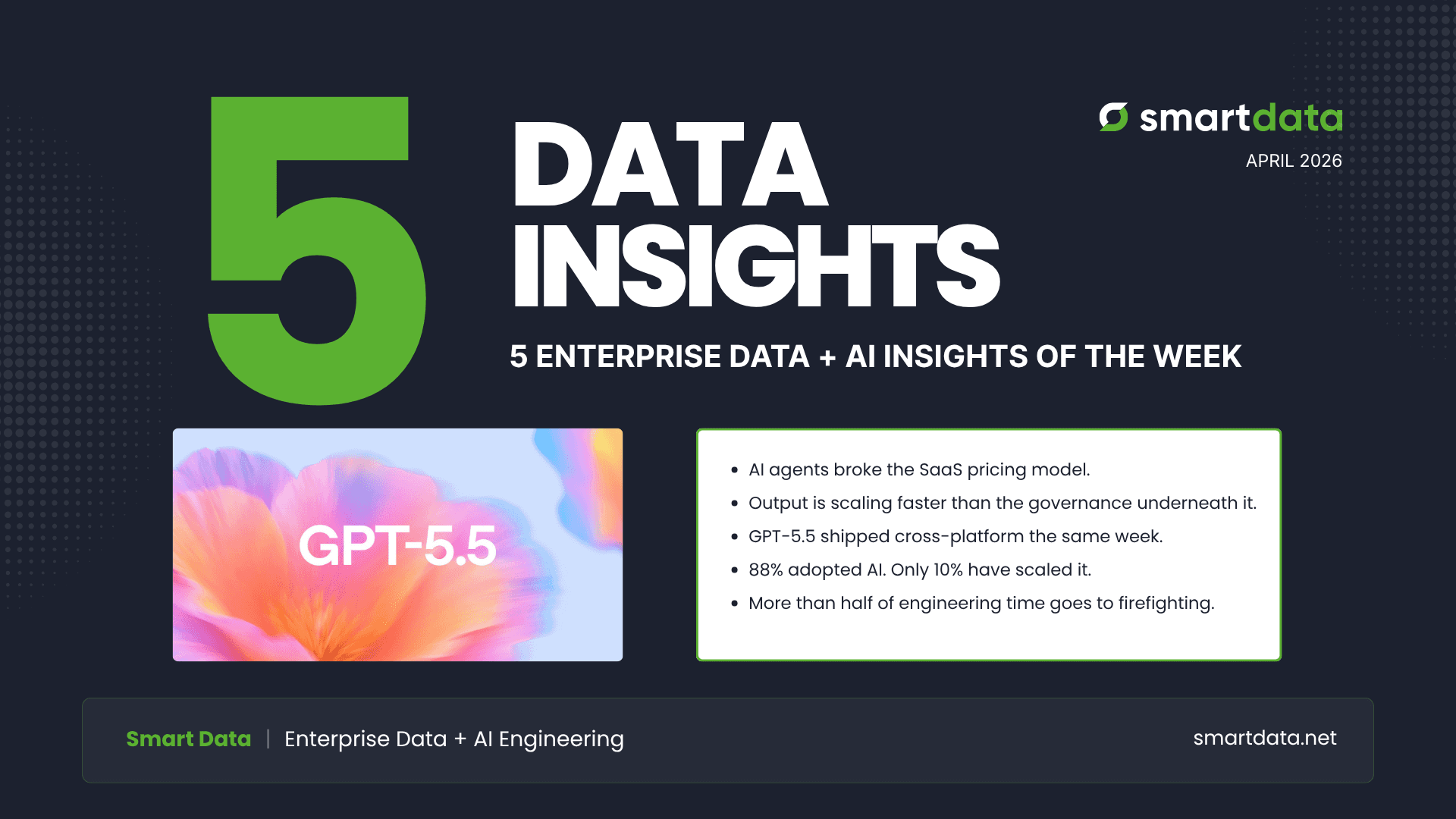 5 DATA INSIGHTS

smartdata
APRIL 2026

5 ENTERPRISE DATA + AI INSIGHTS OF THE WEEK

GPT-5.5

- AI agents broke the SaaS pricing model.
- Output is scaling faster than the governance underneath it.
- GPT-5.5 shipped cross-platform the same week.
- 88% adopted AI. Only 10% have scaled it.
- More than half of engineering time goes to firefighting.

Smart Data | Enterprise Data + AI Engineering

smartdata.net