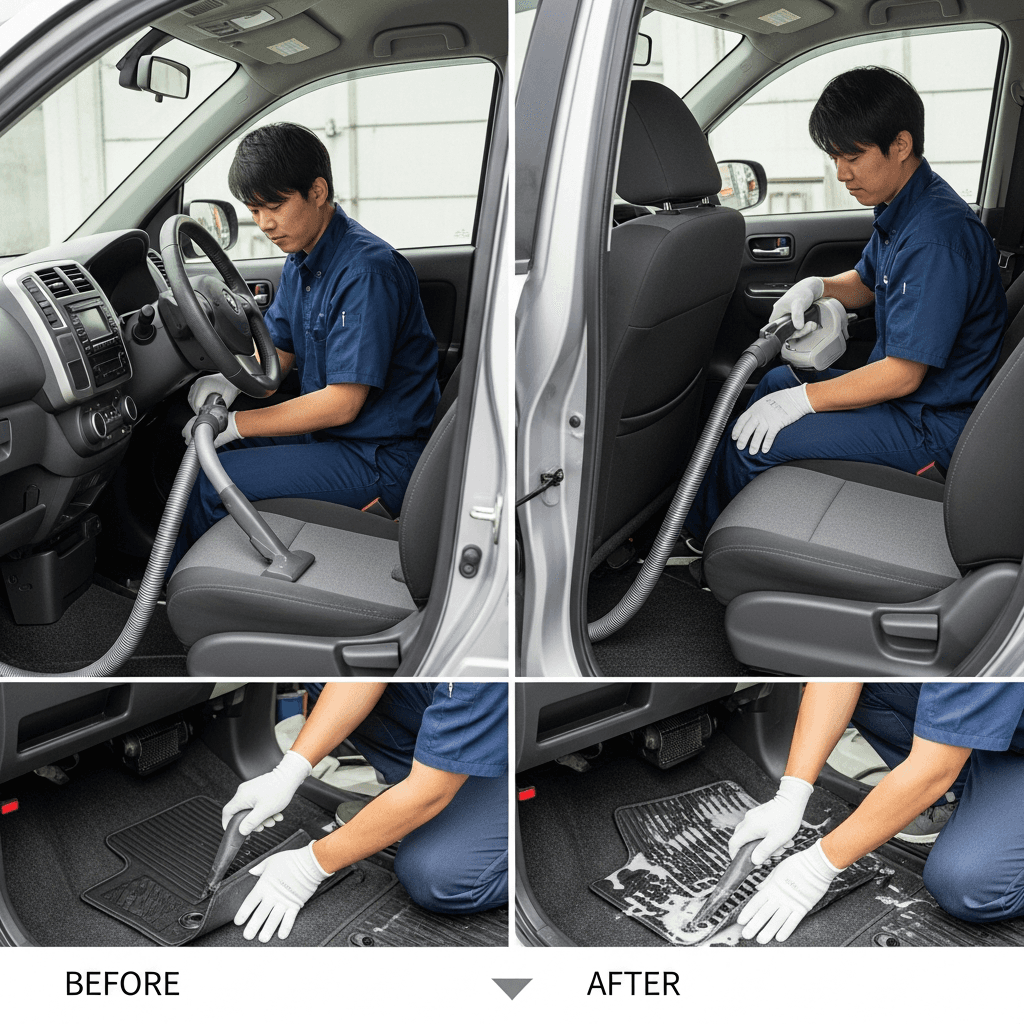 BEFORE

AFTER