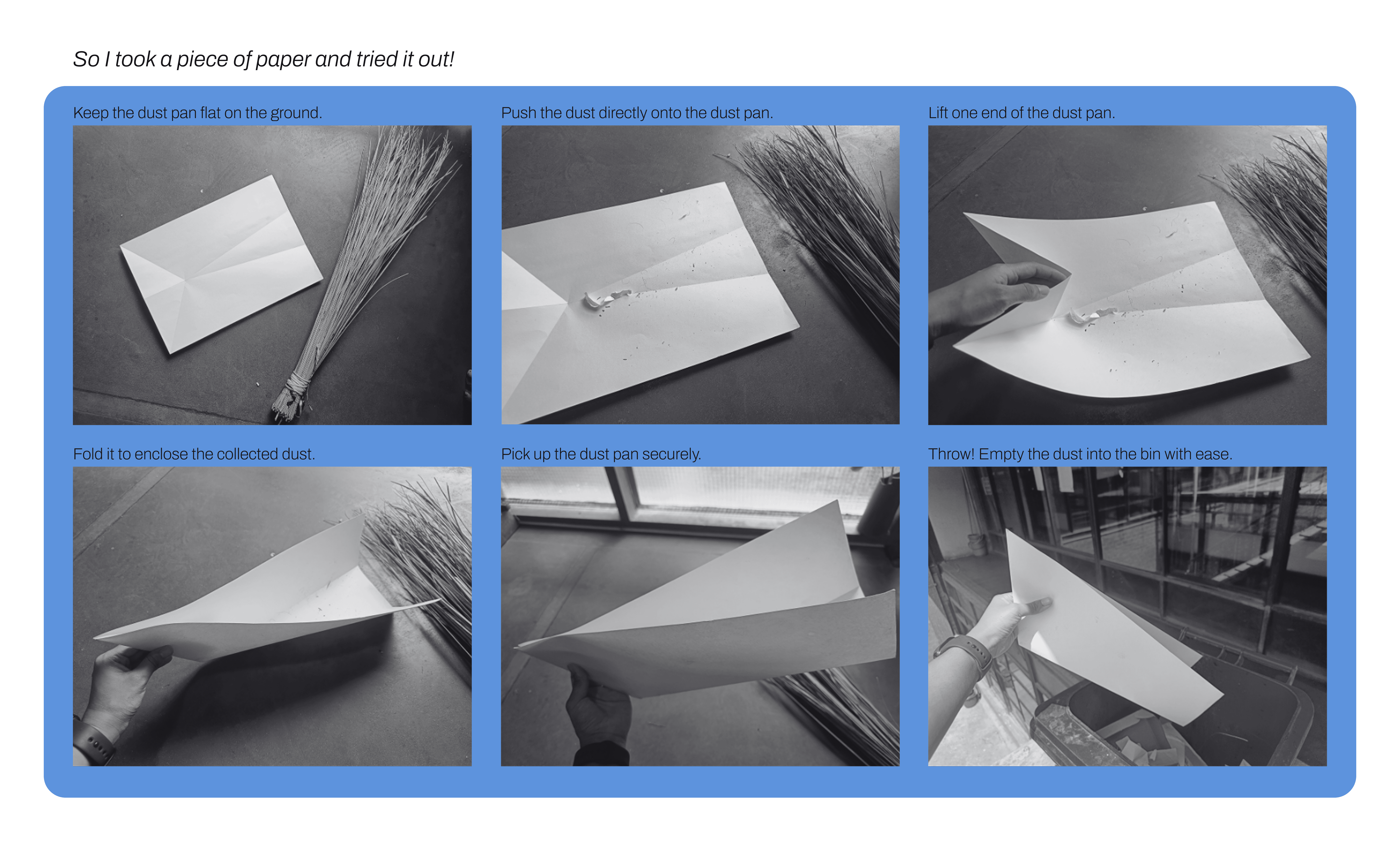 So I took a piece of paper and tried it out!

Keep the dust pan flat on the ground.

Push the dust directly onto the dust pan.

Lift one end of the dust pan.

Fold it to enclose the collected dust.

Pick up the dust pan securely.

Throw! Empty the dust into the bin with ease.