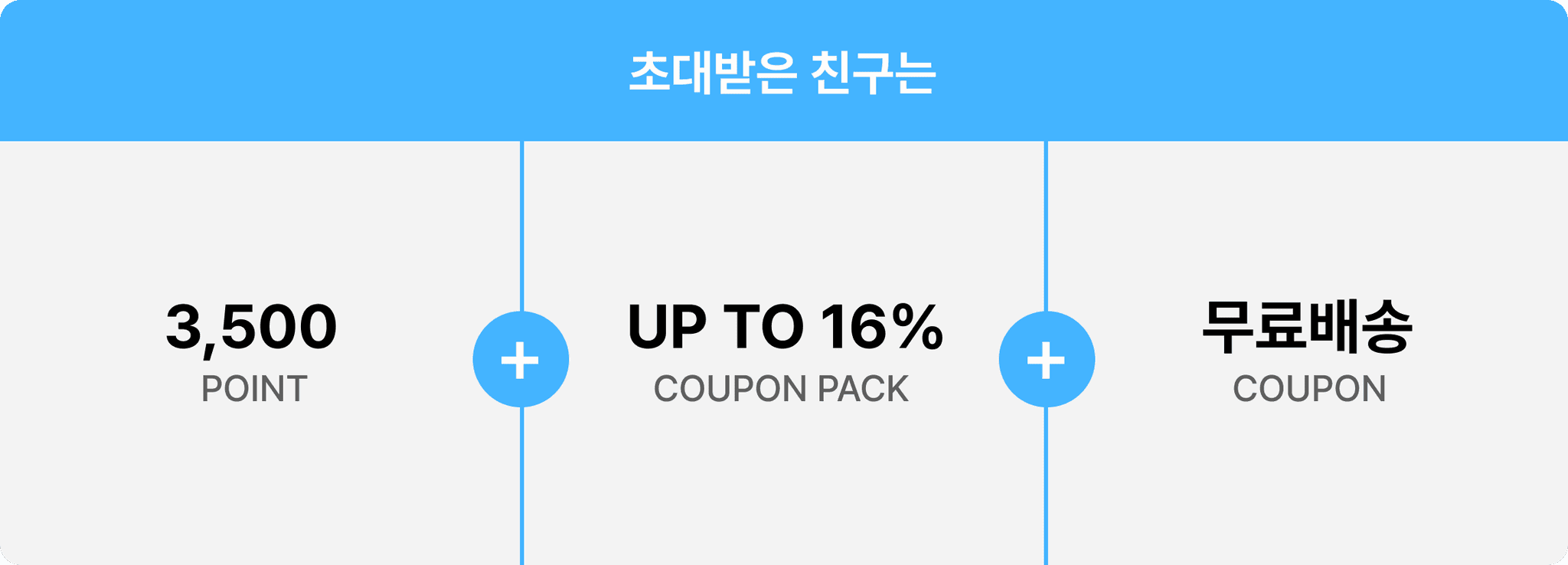 초대받은 친구는

3,500
POINT

+

UP TO 16%
COUPON PACK

+

무료배송
COUPON