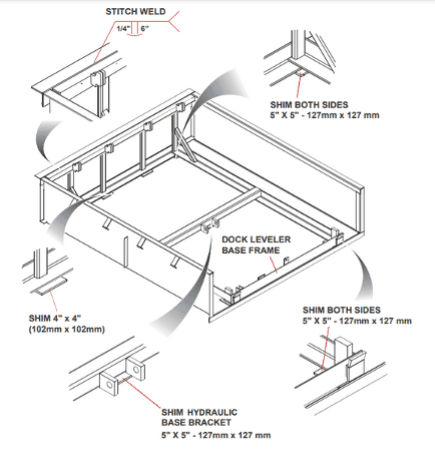 STITCH WELD
1/4" 6"

SHIM BOTH SIDES
5" X 5" - 127mm x 127 mm

DOCK LEVELER
BASE FRAME

SHIM 4" x 4"
(102mm x 102mm)

SHIM BOTH SIDES
5" X 5" - 127mm x 127 mm

SHIM HYDRAULIC
BASE BRACKET
5" X 5" - 127mm x 127 mm