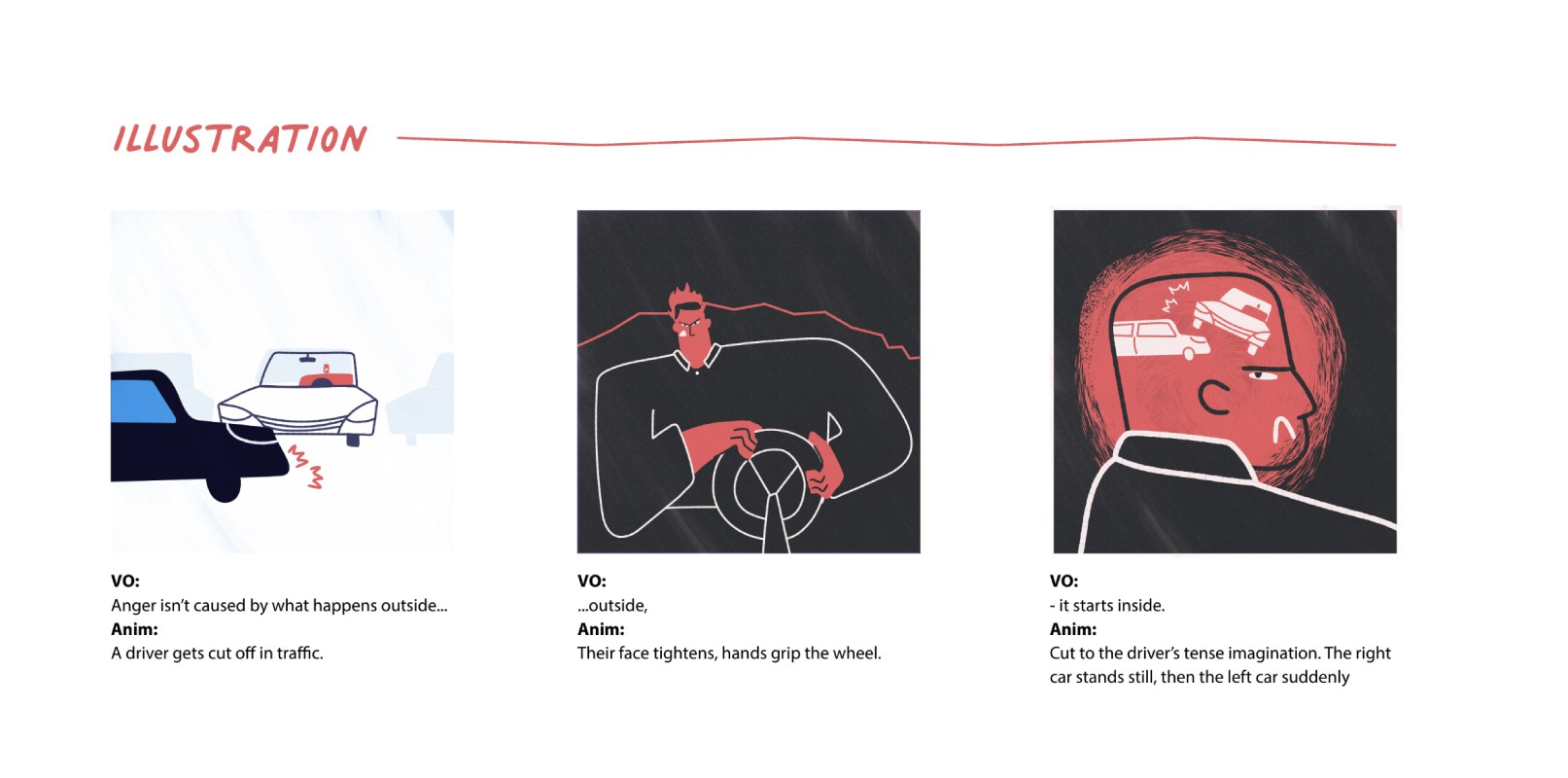 ILLUSTRATION

VO:
Anger isn't caused by what happens outside...
Anim:
A driver gets cut off in traffic.

VO:
...outside,
Anim:
Their face tightens, hands grip the wheel.

VO:
- it starts inside.
Anim:
Cut to the driver's tense imagination. The right car stands still, then the left car suddenly