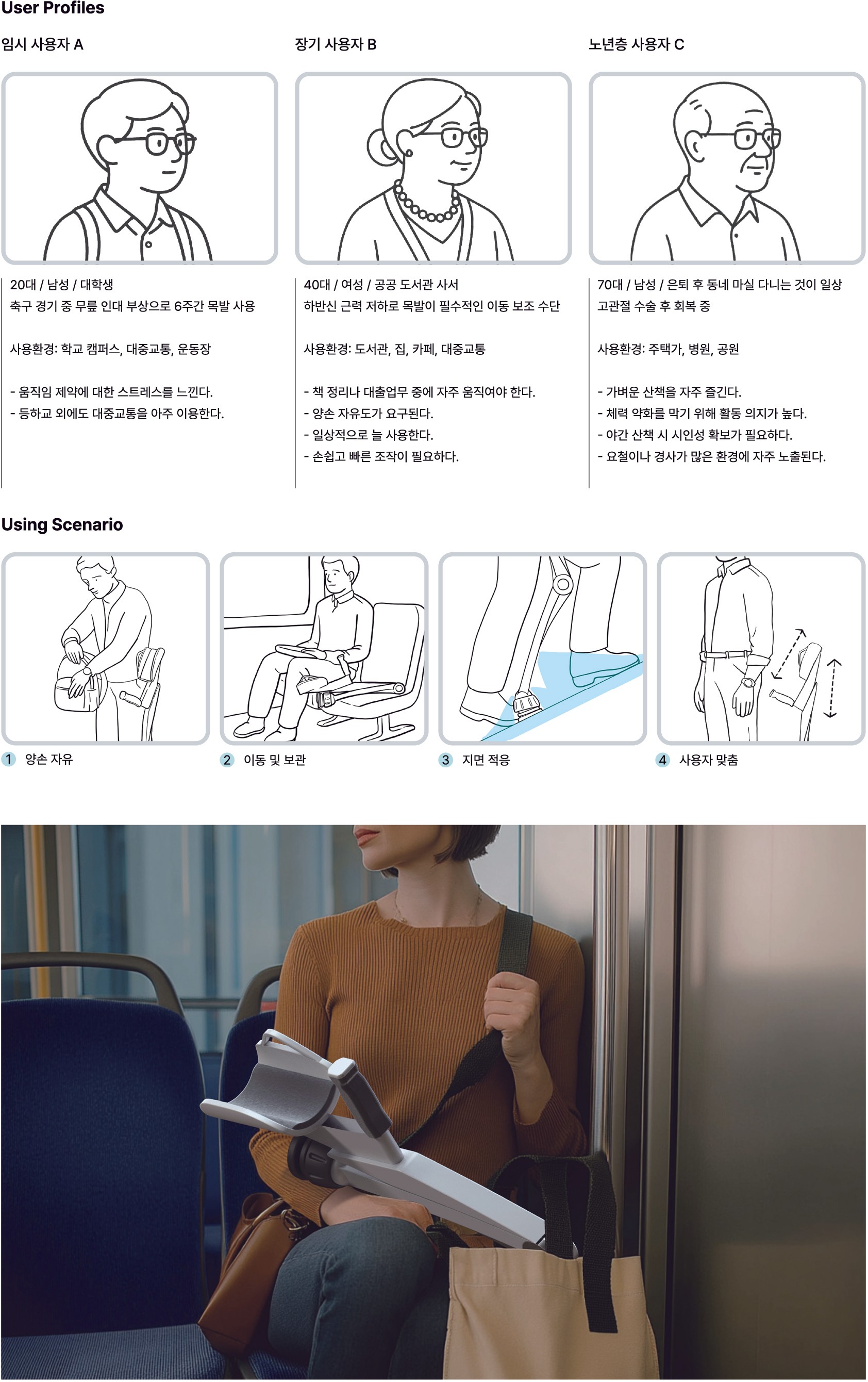 User Profiles

임시 사용자 A

20대 / 남성 / 대학생
축구 경기 중 무릎 인대 부상으로 6주간 목발 사용

사용환경: 학교 캠퍼스, 대중교통, 운동장

- 움직임 제약에 대한 스트레스를 느낀다.
- 등하교 외에도 대중교통을 아주 이용한다.

장기 사용자 B

40대 / 여성 / 공공 도서관 사서
하반신 근력 저하로 목발이 필수적인 이동 보조 수단

사용환경: 도서관, 집, 카페, 대중교통

- 책 정리나 대출업무 중에 자주 움직여야 한다.
- 양손 자유도가 요구된다.
- 일상적으로 늘 사용한다.
- 손쉽고 빠른 조작이 필요하다.

노년층 사용자 C

70대 / 남성 / 은퇴 후 동네 마실 다니는 것이 일상
고관절 수술 후 회복 중

사용환경: 주택가, 병원, 공원

- 가벼운 산책을 자주 즐긴다.
- 체력 약화를 막기 위해 활동 의지가 높다.
- 야간 산책 시 시인성 확보가 필요하다.
- 요철이나 경사가 많은 환경에 자주 노출된다.

Using Scenario

1 양손 자유

2 이동 및 보관

3 지면 적응

4 사용자 맞춤