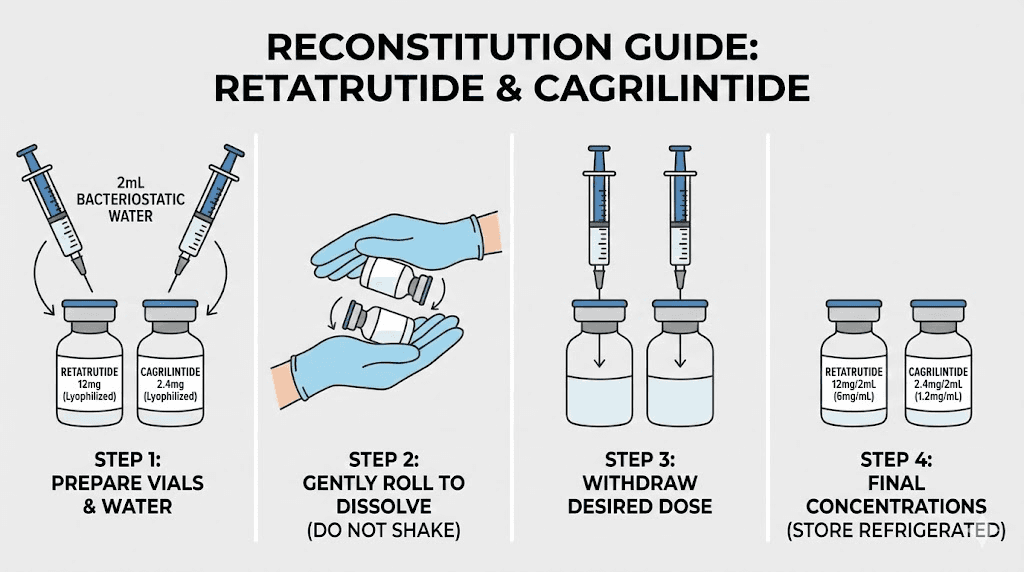 RECONSTITUTION GUIDE:
RETATRUTIDE & CAGRILINTIDE

2mL BACTERIOSTATIC WATER

RETATRUTIDE 12mg (Lyophilized)

CAGRILINTIDE 2.4mg (Lyophilized)

STEP 1:
PREPARE VIALS & WATER

STEP 2:
GENTLY ROLL TO DISSOLVE
(DO NOT SHAKE)

STEP 3:
WITHDRAW DESIRED DOSE

RETATRUTIDE 12mg/2mL (6mg/mL)

CAGRILINTIDE 2.4mg/2mL (1.2mg/mL)

STEP 4:
FINAL CONCENTRATIONS
(STORE REFRIGERATED)