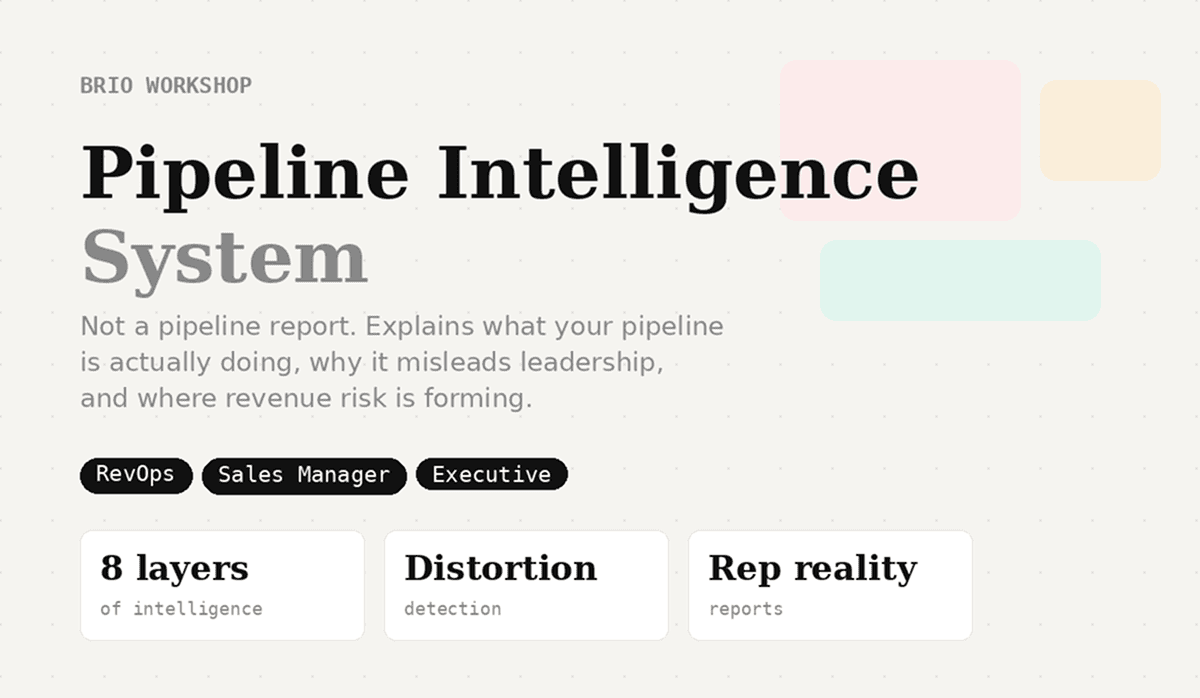 BRIO WORKSHOP

Pipeline Intelligence
System

Not a pipeline report. Explains what your pipeline is actually doing, why it misleads leadership, and where revenue risk is forming.

RevOps

Sales Manager

Executive

8 layers
of intelligence

Distortion
detection

Rep reality
reports