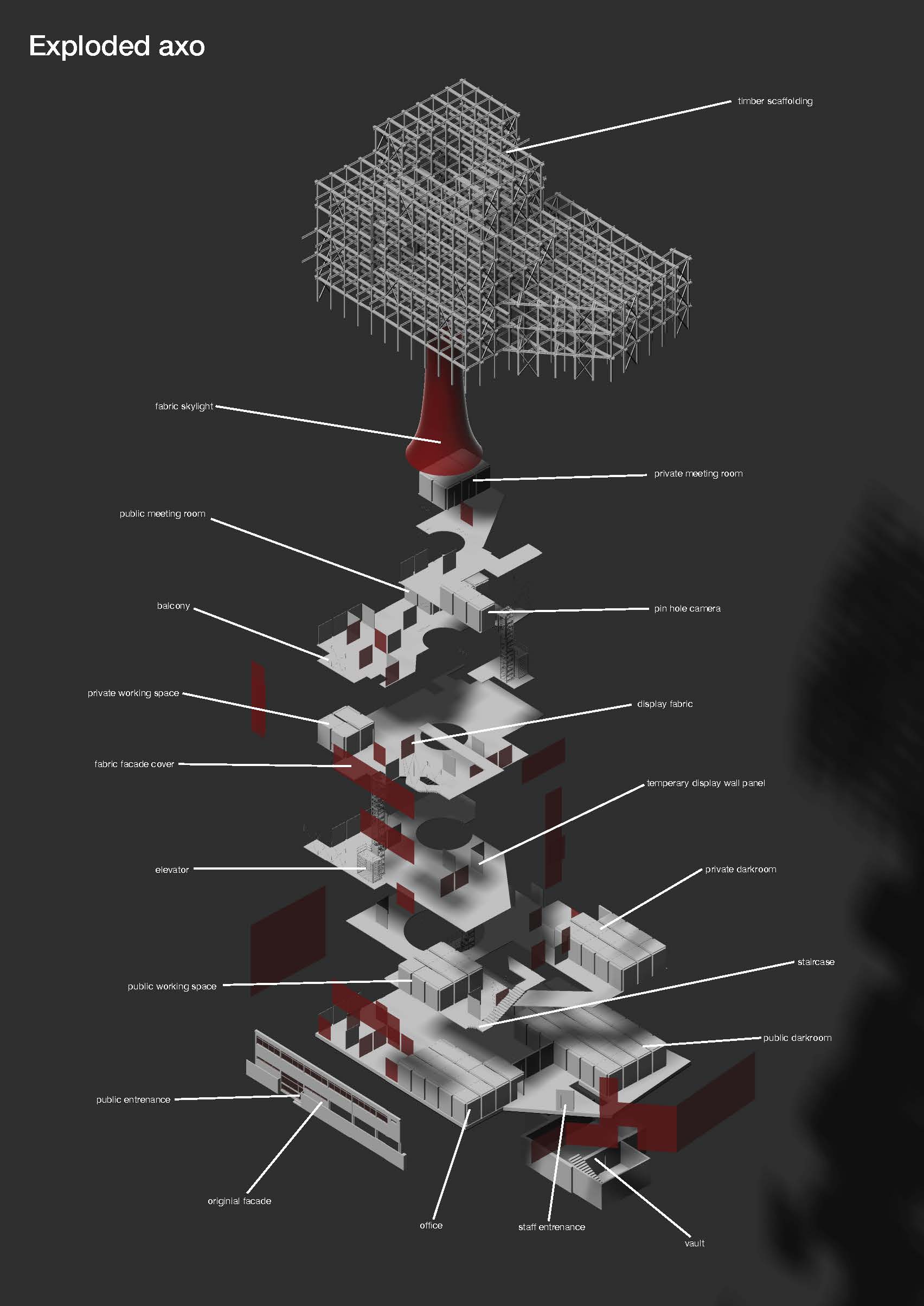 Exploded axo

timber scaffolding

fabric skylight

private meeting room

public meeting room

balcony

pin hole camera

private working space

display fabric

fabric facade cover

temperary display wall panel

elevator

private darkroom

staircase

public working space

public darkroom

public entrenance

originial facade

office

staff entrenance

vault