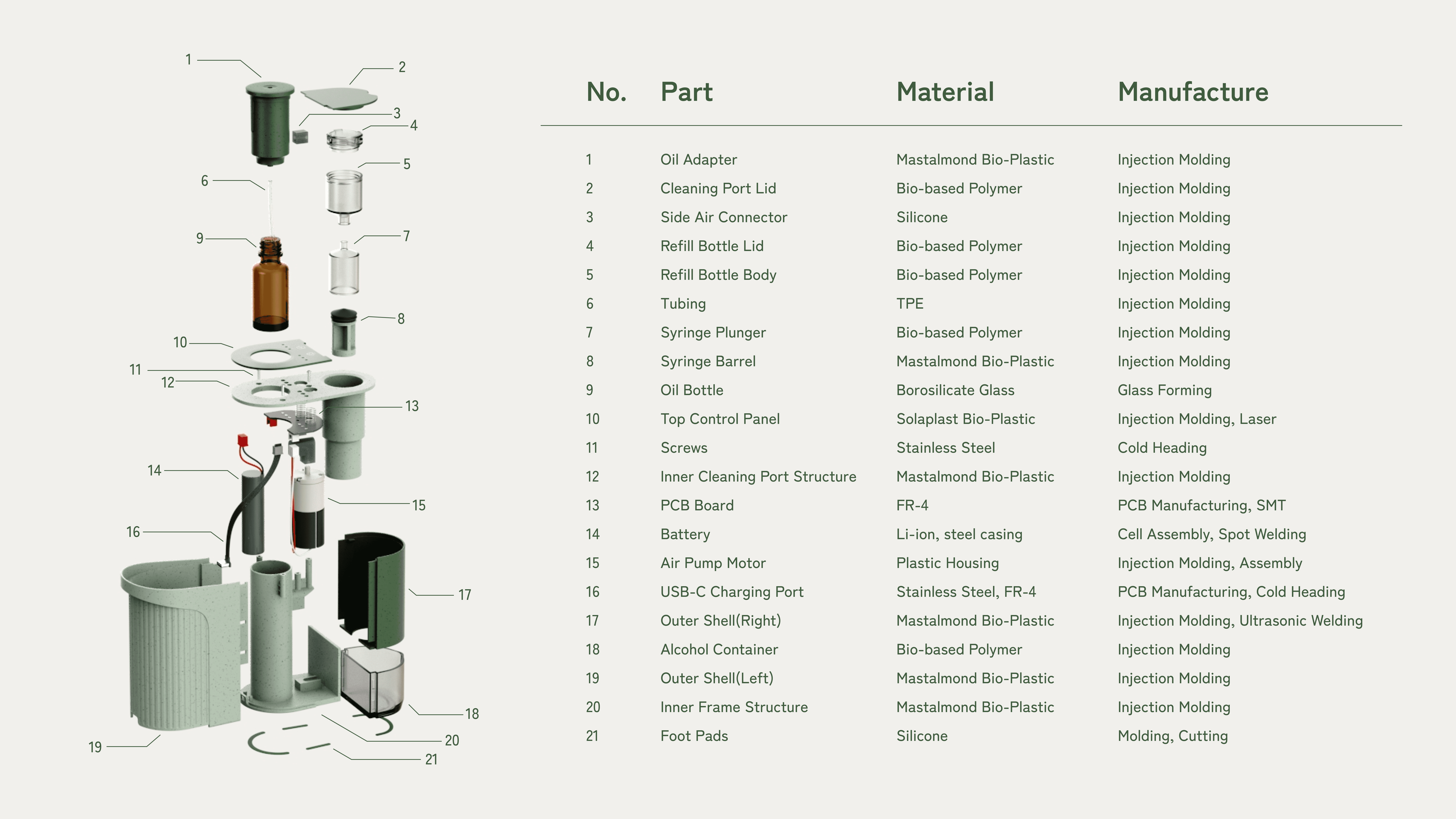 1
2
3
4
5
6
9
7
8
10
11
12
13
14
15
16
17
18
19
20
21

| No. | Part | Material | Manufacture |
|---|---|---|---|
| 1 | Oil Adapter | Mastalmond Bio-Plastic | Injection Molding |
| 2 | Cleaning Port Lid | Bio-based Polymer | Injection Molding |
| 3 | Side Air Connector | Silicone | Injection Molding |
| 4 | Refill Bottle Lid | Bio-based Polymer | Injection Molding |
| 5 | Refill Bottle Body | Bio-based Polymer | Injection Molding |
| 6 | Tubing | TPE | Injection Molding |
| 7 | Syringe Plunger | Bio-based Polymer | Injection Molding |
| 8 | Syringe Barrel | Mastalmond Bio-Plastic | Injection Molding |
| 9 | Oil Bottle | Borosilicate Glass | Glass Forming |
| 10 | Top Control Panel | Solaplast Bio-Plastic | Injection Molding, Laser |
| 11 | Screws | Stainless Steel | Cold Heading |
| 12 | Inner Cleaning Port Structure | Mastalmond Bio-Plastic | Injection Molding |
| 13 | PCB Board | FR-4 | PCB Manufacturing, SMT |
| 14 | Battery | Li-ion, steel casing | Cell Assembly, Spot Welding |
| 15 | Air Pump Motor | Plastic Housing | Injection Molding, Assembly |
| 16 | USB-C Charging Port | Stainless Steel, FR-4 | PCB Manufacturing, Cold Heading |
| 17 | Outer Shell(Right) | Mastalmond Bio-Plastic | Injection Molding, Ultrasonic Welding |
| 18 | Alcohol Container | Bio-based Polymer | Injection Molding |
| 19 | Outer Shell(Left) | Mastalmond Bio-Plastic | Injection Molding |
| 20 | Inner Frame Structure | Mastalmond Bio-Plastic | Injection Molding |
| 21 | Foot Pads | Silicone | Molding, Cutting |