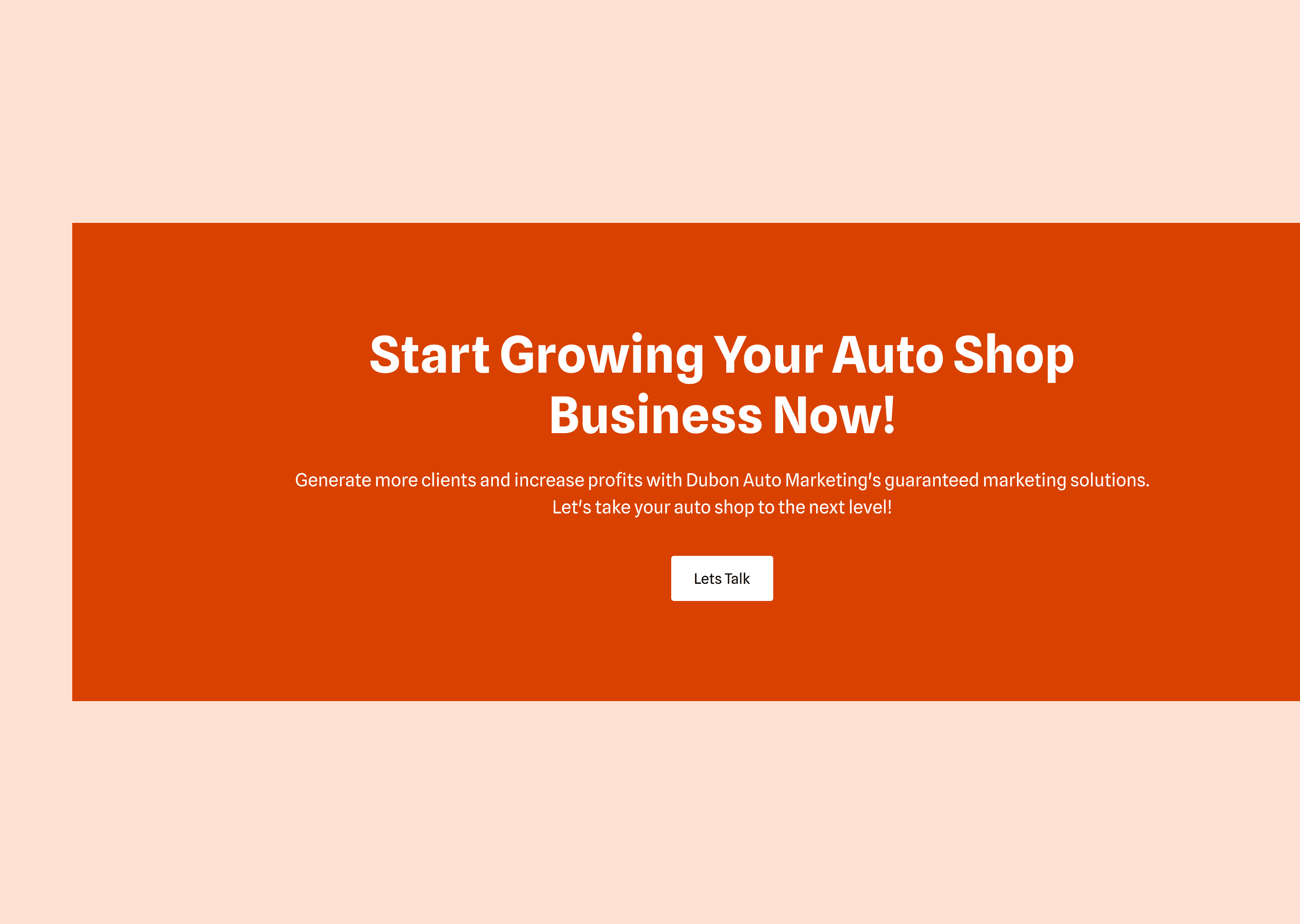 Start Growing Your Auto Shop Business Now!

Generate more clients and increase profits with Dubon Auto Marketing's guaranteed marketing solutions. Let's take your auto shop to the next level!

Lets Talk