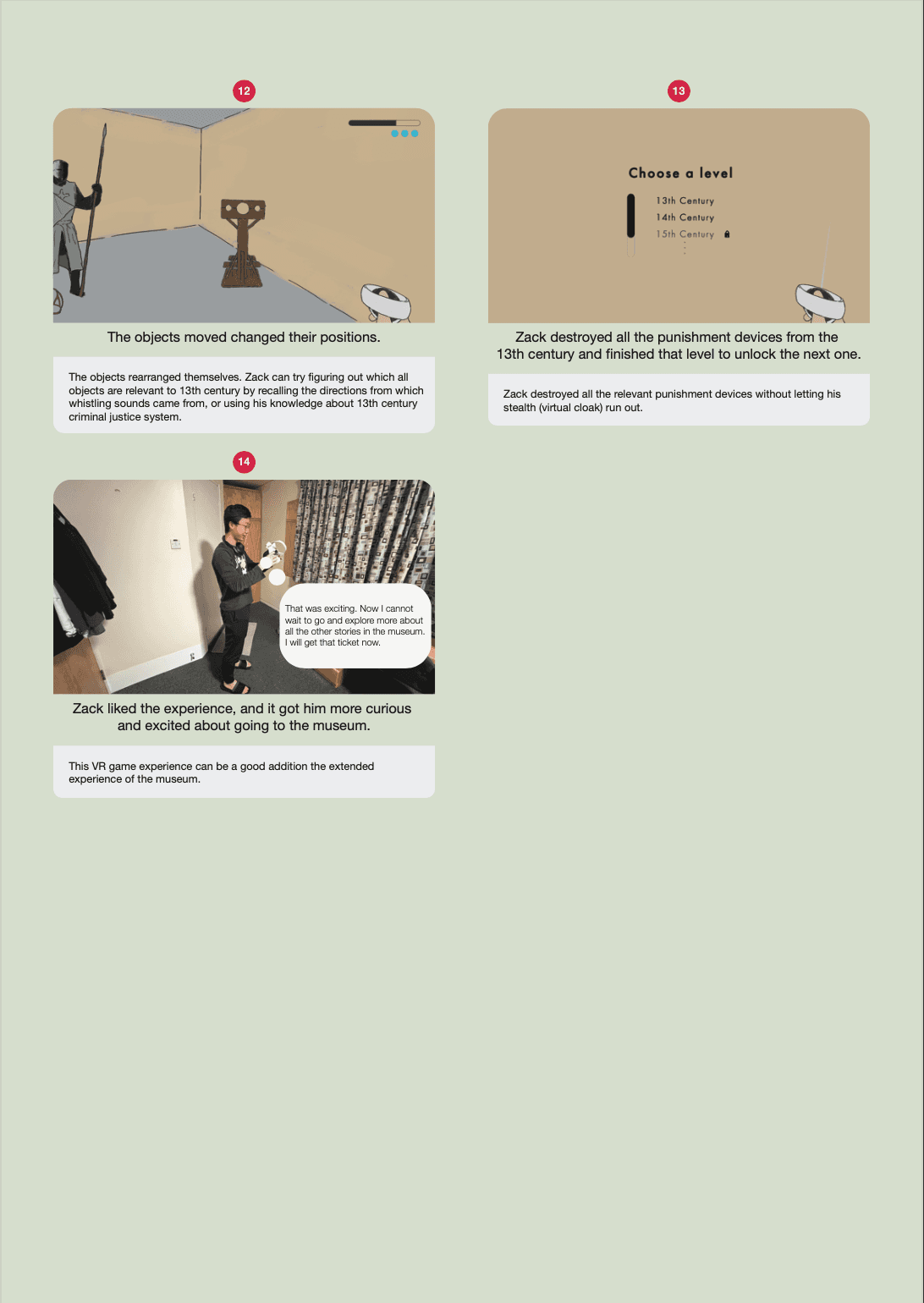 12

The objects moved changed their positions.

The objects rearranged themselves. Zack can try figuring out which all objects are relevant to 13th century by recalling the directions from which whistling sounds came from, or using his knowledge about 13th century criminal justice system.

13

Choose a level

13th Century
14th Century
15th Century

Zack destroyed all the punishment devices from the 13th century and finished that level to unlock the next one.

Zack destroyed all the relevant punishment devices without letting his stealth (virtual cloak) run out.

14

That was exciting. Now I cannot wait to go and explore more about all the other stories in the museum. I will get that ticket now.

Zack liked the experience, and it got him more curious and excited about going to the museum.

This VR game experience can be a good addition the extended experience of the museum.