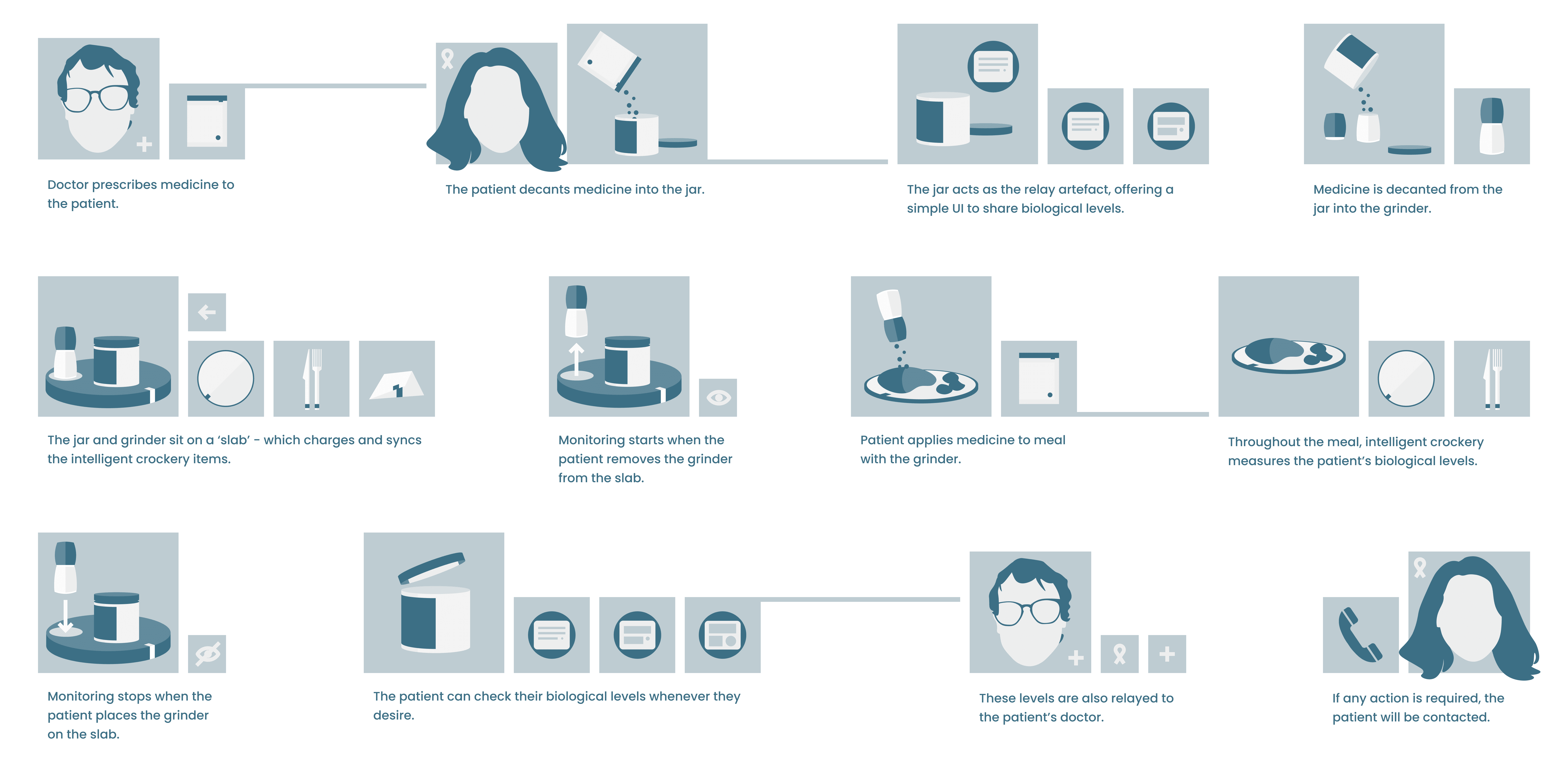 Doctor prescribes medicine to the patient.

The patient decants medicine into the jar.

The jar acts as the relay artefact, offering a simple UI to share biological levels.

Medicine is decanted from the jar into the grinder.

The jar and grinder sit on a 'slab' - which charges and syncs the intelligent crockery items.

Monitoring starts when the patient removes the grinder from the slab.

Patient applies medicine to meal with the grinder.

Throughout the meal, intelligent crockery measures the patient's biological levels.

Monitoring stops when the patient places the grinder on the slab.

The patient can check their biological levels whenever they desire.

These levels are also relayed to the patient's doctor.

If any action is required, the patient will be contacted.