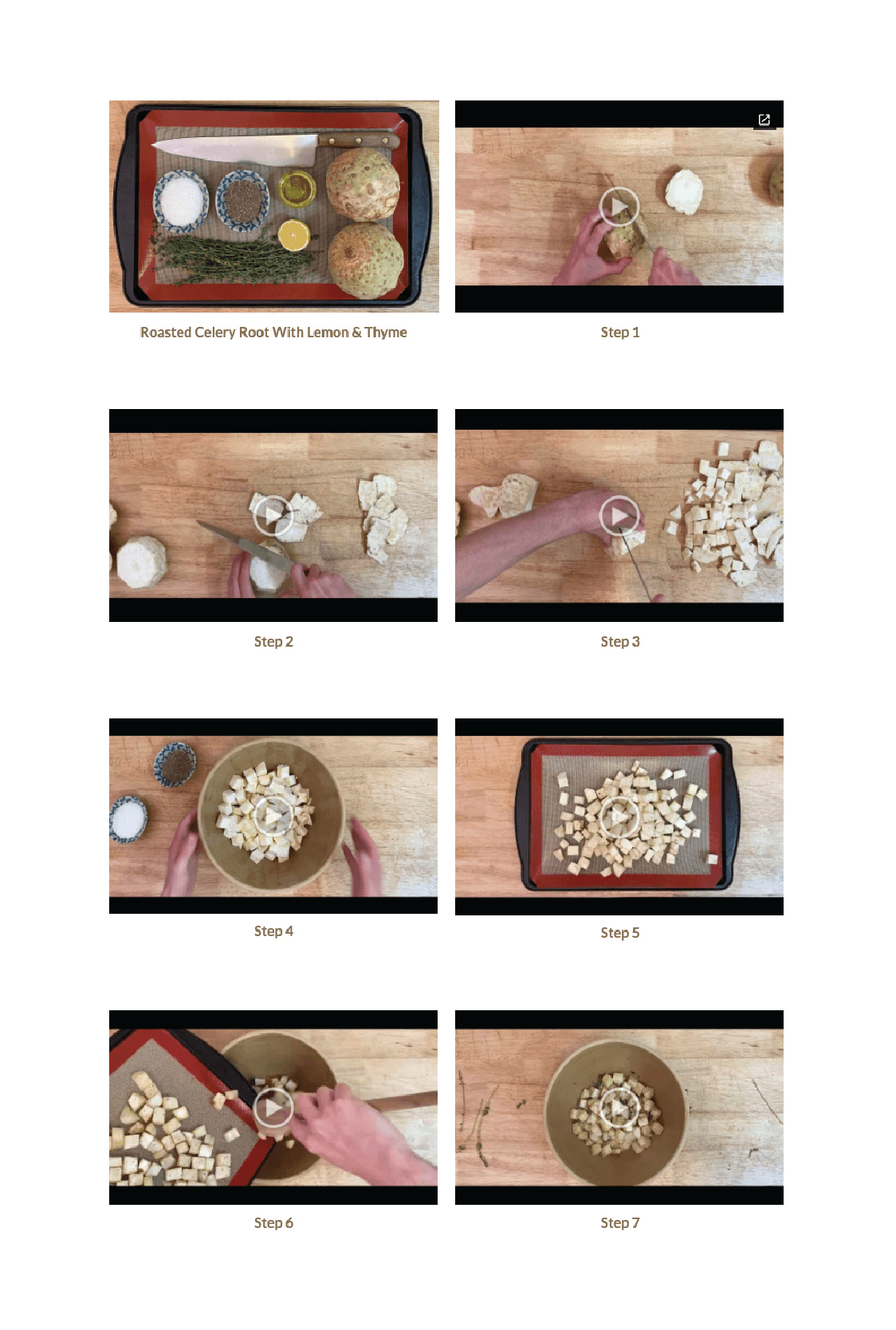 Roasted Celery Root With Lemon & Thyme

Step 1

Step 2

Step 3

Step 4

Step 5

Step 6

Step 7