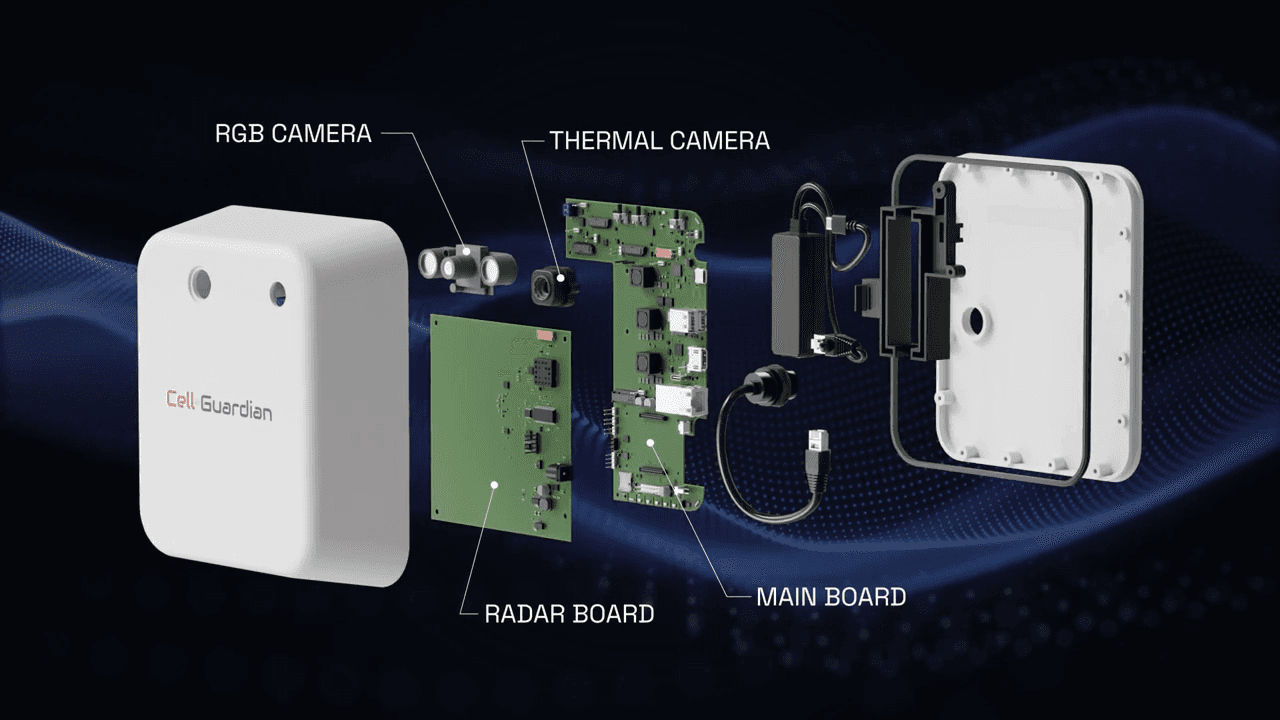 RGB CAMERA
THERMAL CAMERA
Cell Guardian
RADAR BOARD
MAIN BOARD