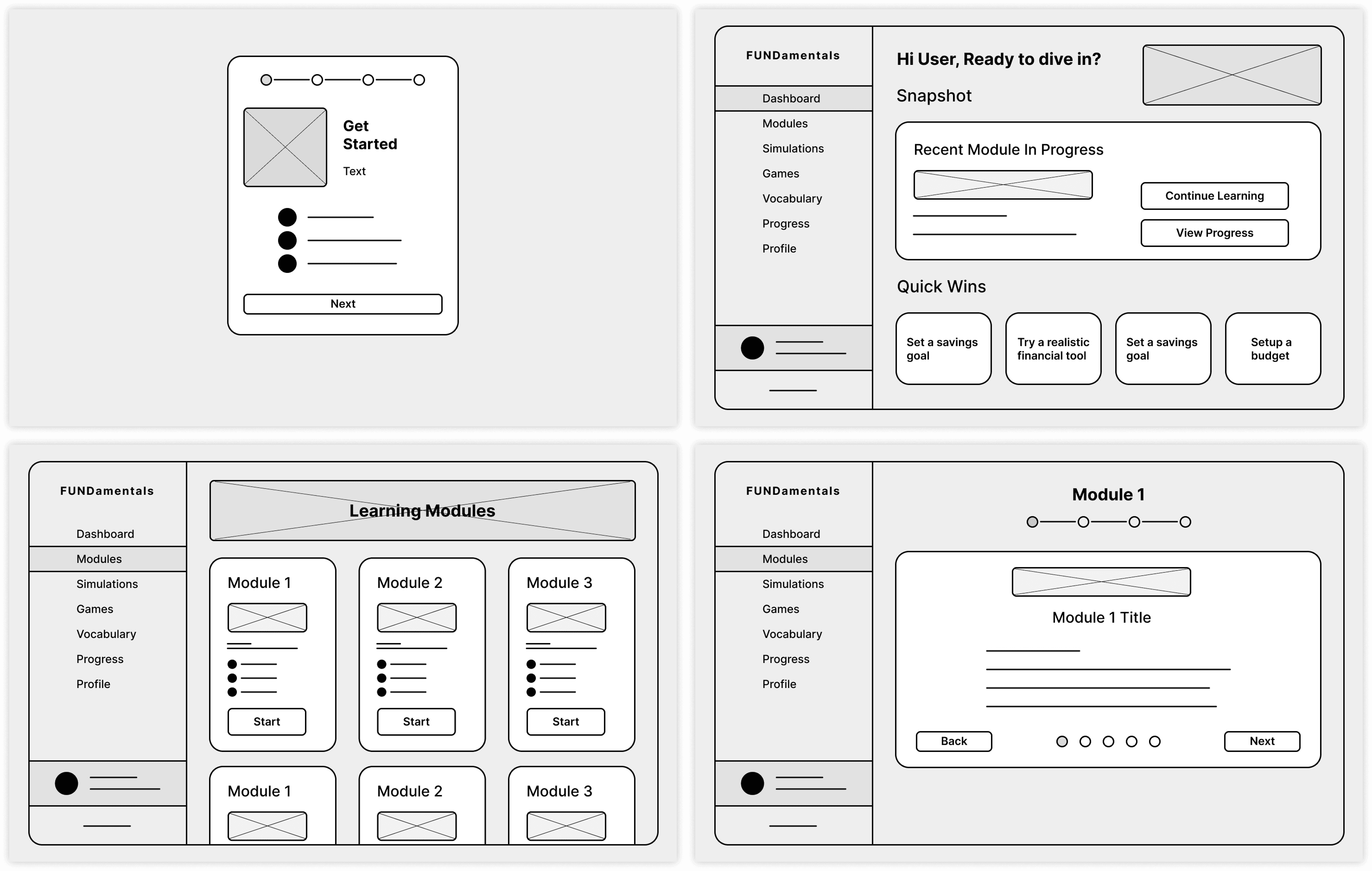 Get Started

Text

Next

FUNDamentals

Dashboard
Modules
Simulations
Games
Vocabulary
Progress
Profile

Hi User, Ready to dive in?

Snapshot

Recent Module In Progress

Continue Learning

View Progress

Quick Wins

Set a savings goal

Try a realistic financial tool

Set a savings goal

Setup a budget

FUNDamentals

Dashboard
Modules
Simulations
Games
Vocabulary
Progress
Profile

Learning Modules

Module 1

Start

Module 2

Start

Module 3

Start

Module 1

Module 2

Module 3

FUNDamentals

Dashboard
Modules
Simulations
Games
Vocabulary
Progress
Profile

Module 1

Module 1 Title

Back

Next