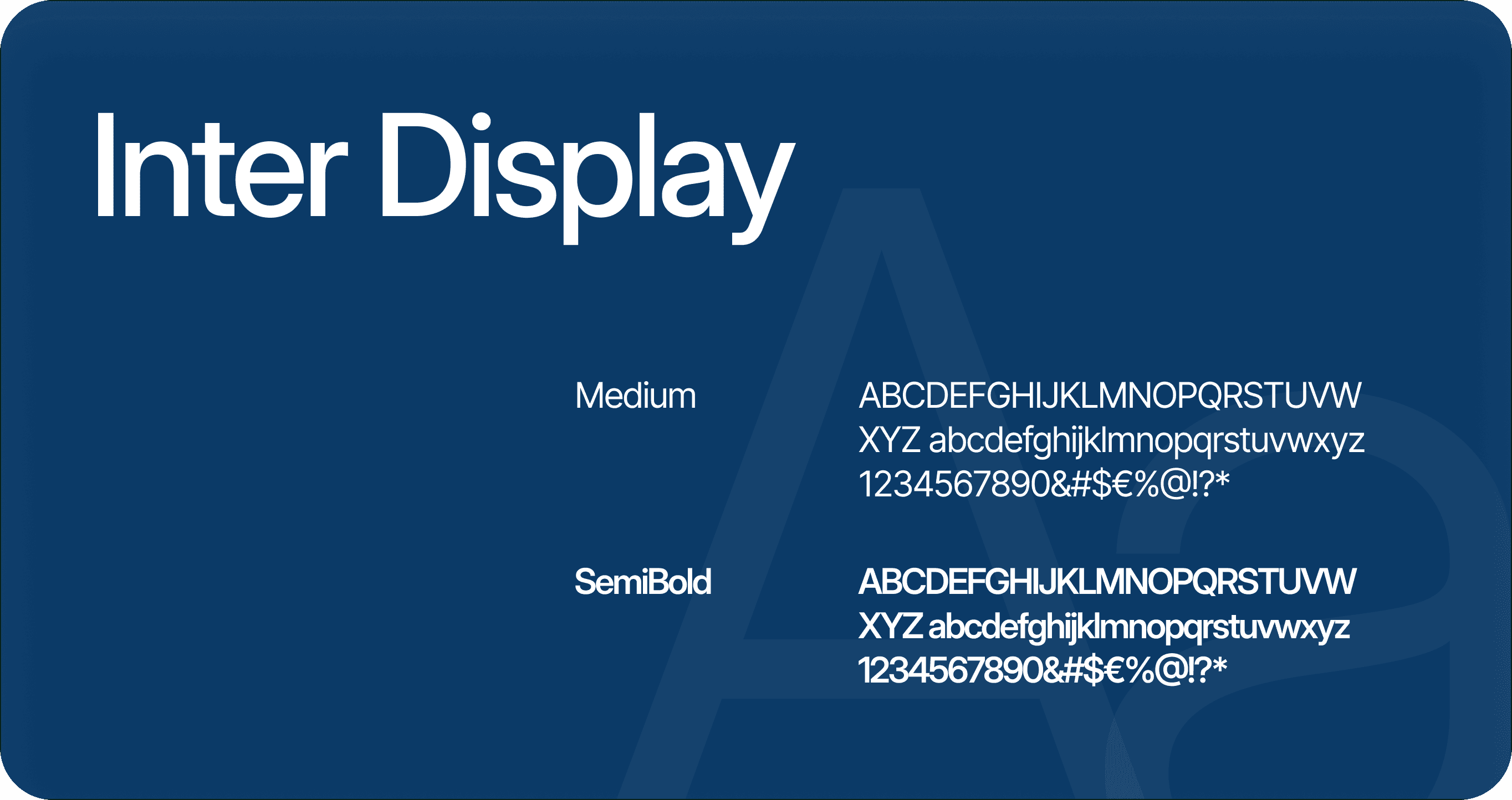 Inter Display

Medium

ABCDEFGHIJKLMNOPQRSTUVW XYZ abcdefghijklmnopqrstuvwxyz 1234567890&#$€%@!?*

SemiBold

ABCDEFGHIJKLMNOPQRSTUVW XYZ abcdefghijklmnopqrstuvwxyz 1234567890&#$€%@!?*